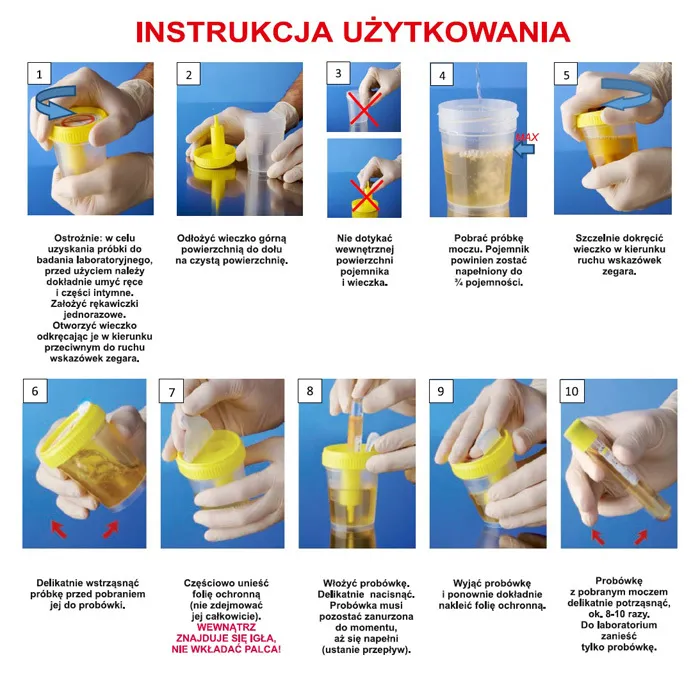 INSTRUKCJA UŻYTKOWANIA

1

Ostrożnie: w celu uzyskania próbki do badania laboratoryjnego, przed użyciem należy dokładnie umyć ręce i części intymne. Założyć rękawiczki jednorazowe. Otworzyć wieczko odkręcając je w kierunku przeciwnym do ruchu wskazówek zegara.

2

Odłożyć wieczko górną powierzchnią do dołu na czystą powierzchnię.

3

Nie dotykać wewnętrznej powierzchni pojemnika i wieczka.

4

MAX

Pobrać próbkę moczu. Pojemnik powinien zostać napełniony do ¾ pojemności.

5

Szczelnie dokręcić wieczko w kierunku ruchu wskazówek zegara.

6

Delikatnie wstrząsnąć próbkę przed pobraniem jej do probówki.

7

Częściowo unieść folię ochronną (nie zdejmować jej całkowicie). WEWNĄTRZ ZNAJDUJE SIĘ IGŁA, NIE WKŁADAĆ PALCA!

8

Włożyć probówkę. Delikatnie nacisnąć. Probówka musi pozostać zanurzona do momentu, aż się napełni (ustanie przepływ).

9

Wyjąć probówkę i ponownie dokładnie nakleić folię ochronną.

10

Probówkę z pobranym moczem delikatnie potrząsnąć, ok. 8-10 razy. Do laboratorium zanieść tylko probówkę.