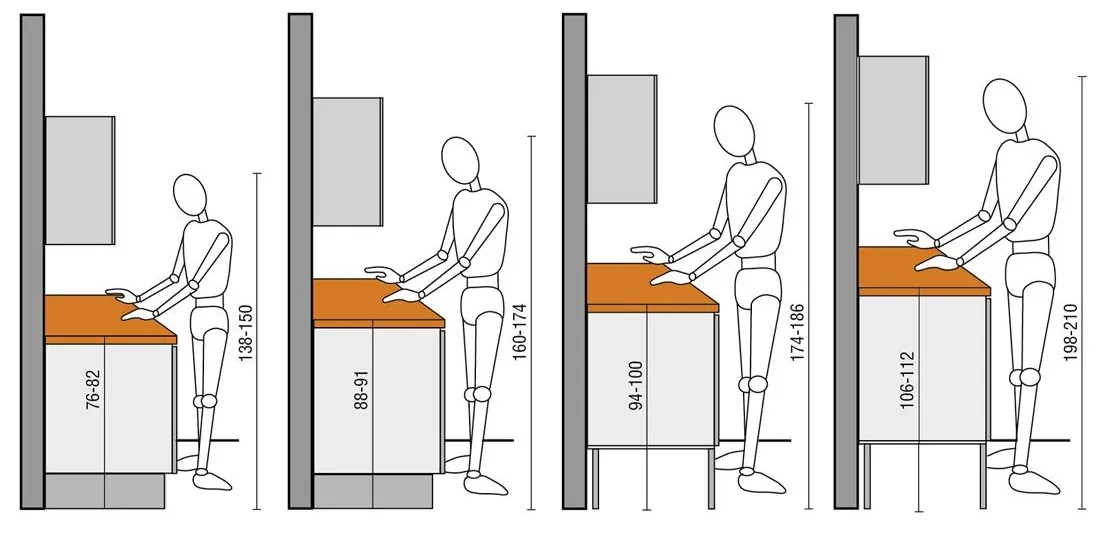 76-82
138-150
88-91
160-174
94-100
174-186
106-112
198-210