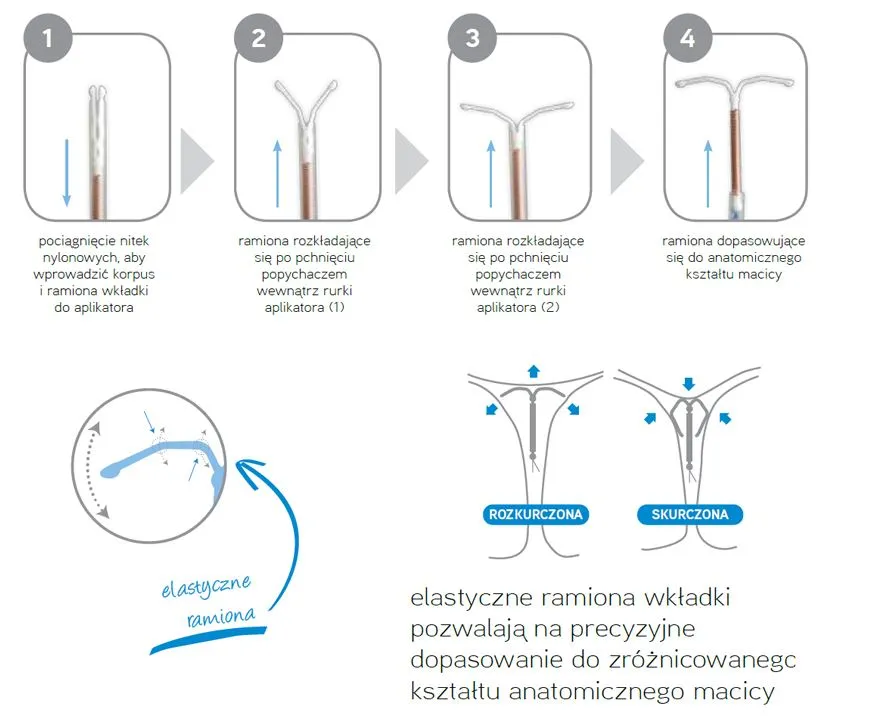 1

pociągnięcie nitek nylonowych, aby wprowadzić korpus i ramiona wkładki do aplikatora

2

ramiona rozkładające się po pchnięciu popychaczem wewnątrz rurki aplikatora (1)

3

ramiona rozkładające się po pchnięciu popychaczem wewnątrz rurki aplikatora (2)

4

ramiona dopasowujące się do anatomicznego kształtu macicy

elastyczne ramiona

ROZKURCZONA

SKURCZONA

elastyczne ramiona wkładki pozwalają na precyzyjne dopasowanie do zróżnicowanegc kształtu anatomicznego macicy