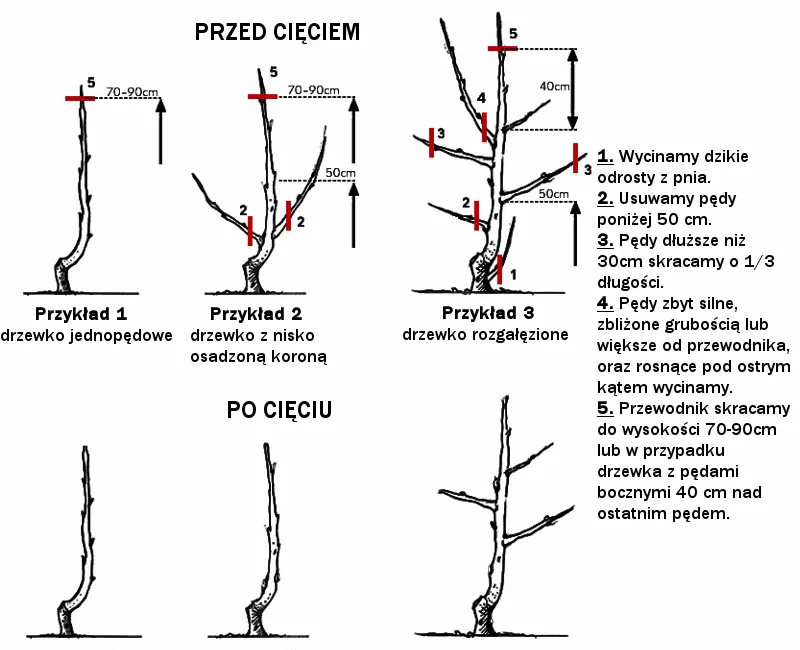 PRZED CIĘCIEM

5
70-90cm

5
70-90cm
50cm
2
2

5
40cm
4
3
3
50cm
2
1

Przykład 1
drzewko jednopędowe

Przykład 2
drzewko z nisko osadzoną koroną

Przykład 3
drzewko rozgałęzione

1. Wycinamy dzikie odrosty z pnia.
2. Usuwamy pędy poniżej 50 cm.
3. Pędy dłuższe niż 30cm skracamy o 1/3 długości.
4. Pędy zbyt silne, zbliżone grubością lub większe od przewodnika, oraz rosnące pod ostrym kątem wycinamy.
5. Przewodnik skracamy do wysokości 70-90cm lub w przypadku drzewka z pędami bocznymi 40 cm nad ostatnim pędem.

PO CIĘCIU