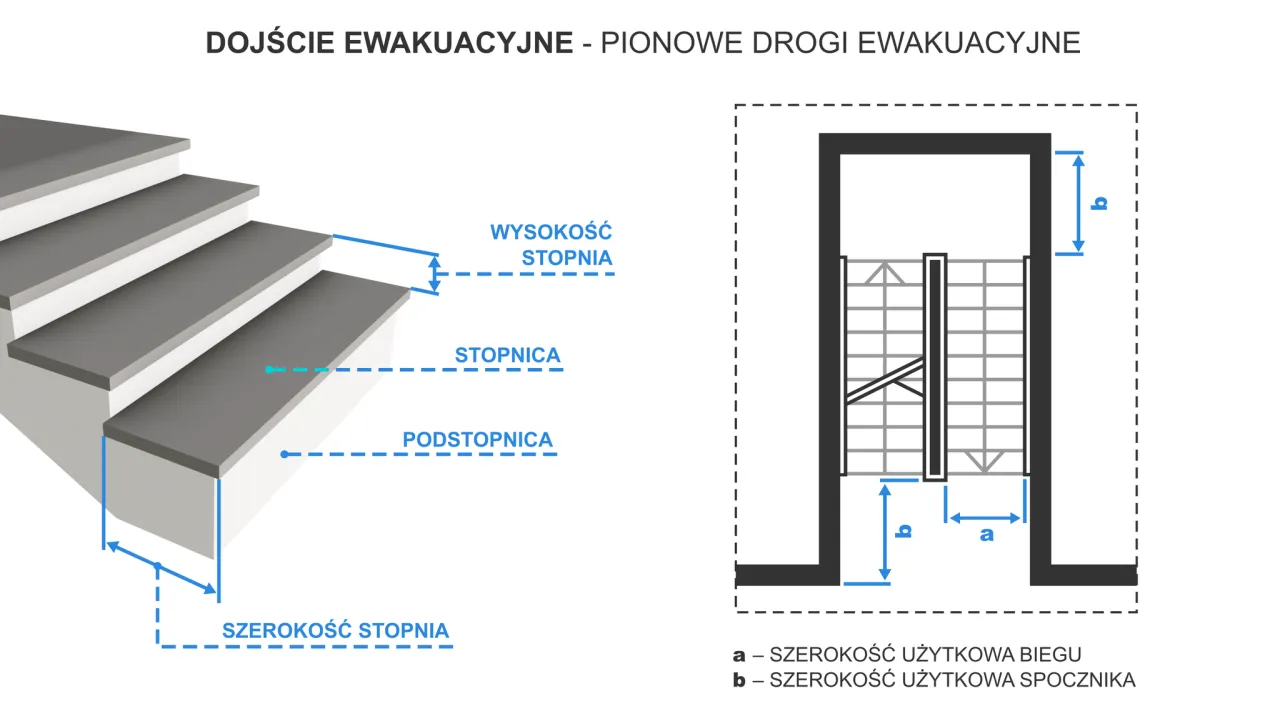 DOJŚCIE EWAKUACYJNE - PIONOWE DROGI EWAKUACYJNE

WYSOKOŚĆ STOPNIA

STOPNICA

PODSTOPNICA

SZEROKOŚĆ STOPNIA

b

b

a

a – SZEROKOŚĆ UŻYTKOWA BIEGU
b – SZEROKOŚĆ UŻYTKOWA SPOCZNIKA