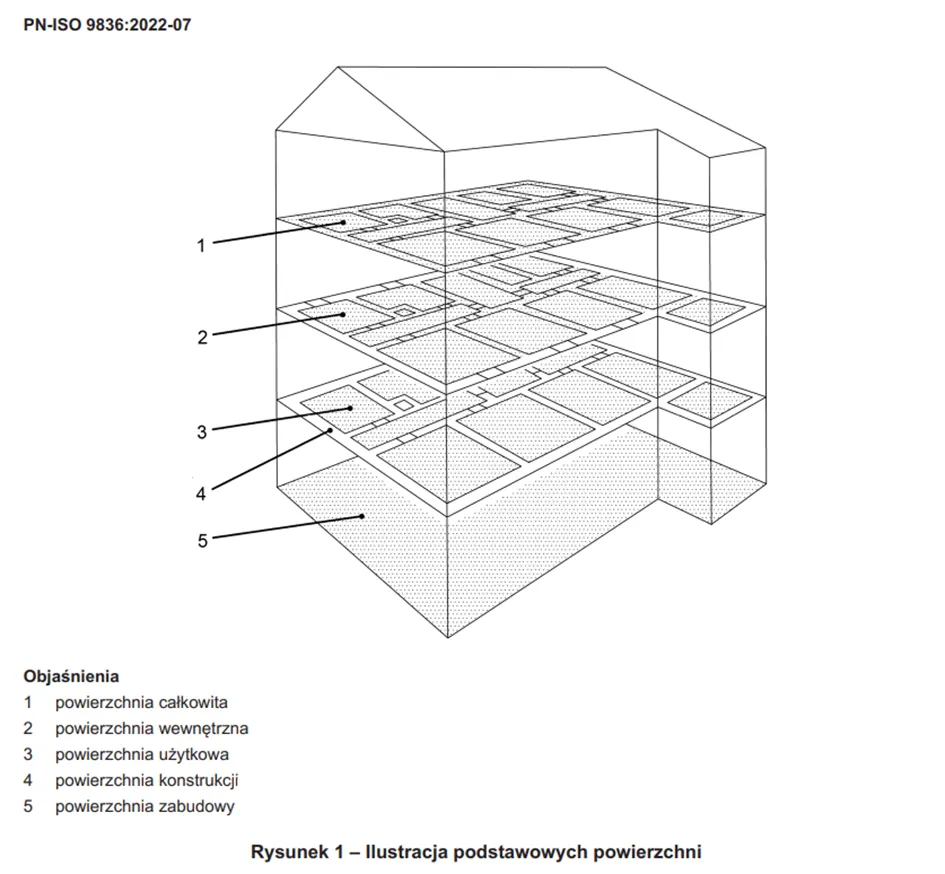 PN-ISO 9836:2022-07

1

2

3

4

5

Objaśnienia
1 powierzchnia całkowita
2 powierzchnia wewnętrzna
3 powierzchnia użytkowa
4 powierzchnia konstrukcji
5 powierzchnia zabudowy

Rysunek 1 – Ilustracja podstawowych powierzchni