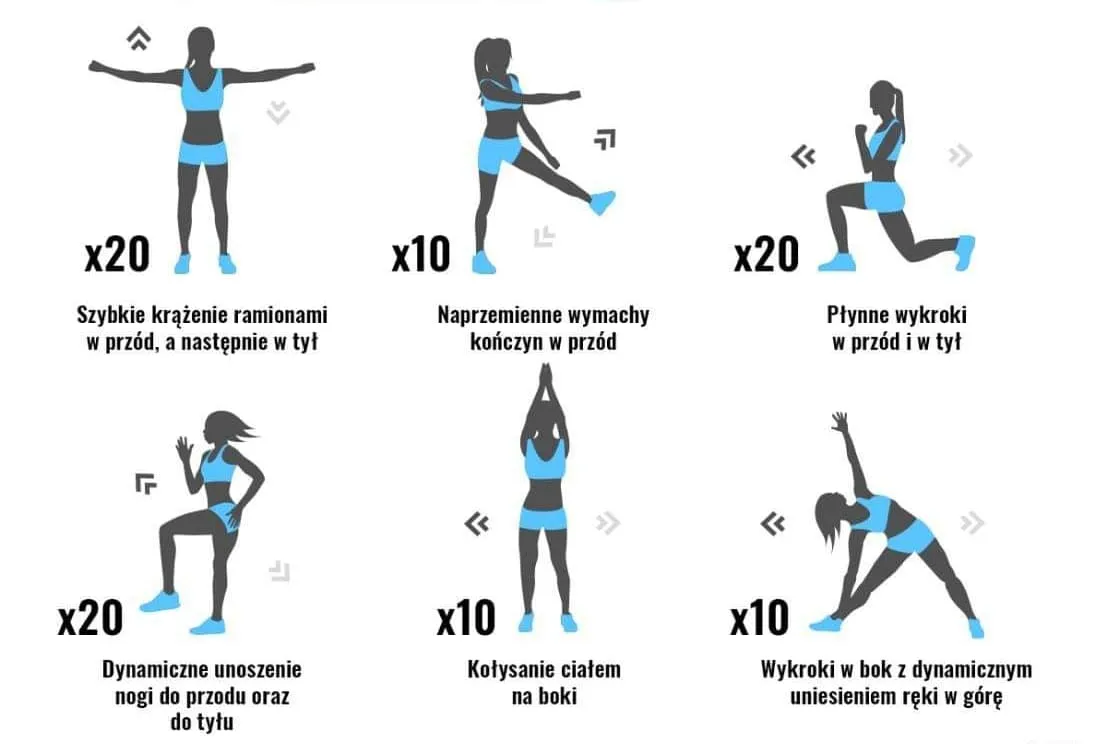 x20

Szybkie krążenie ramionami w przód, a następnie w tył

x10

Naprzemienne wymachy kończyn w przód

x20

Płynne wykroki w przód i w tył

x20

Dynamiczne unoszenie nogi do przodu oraz do tyłu

x10

Kołysanie ciałem na boki

x10

Wykroki w bok z dynamicznym uniesieniem ręki w górę