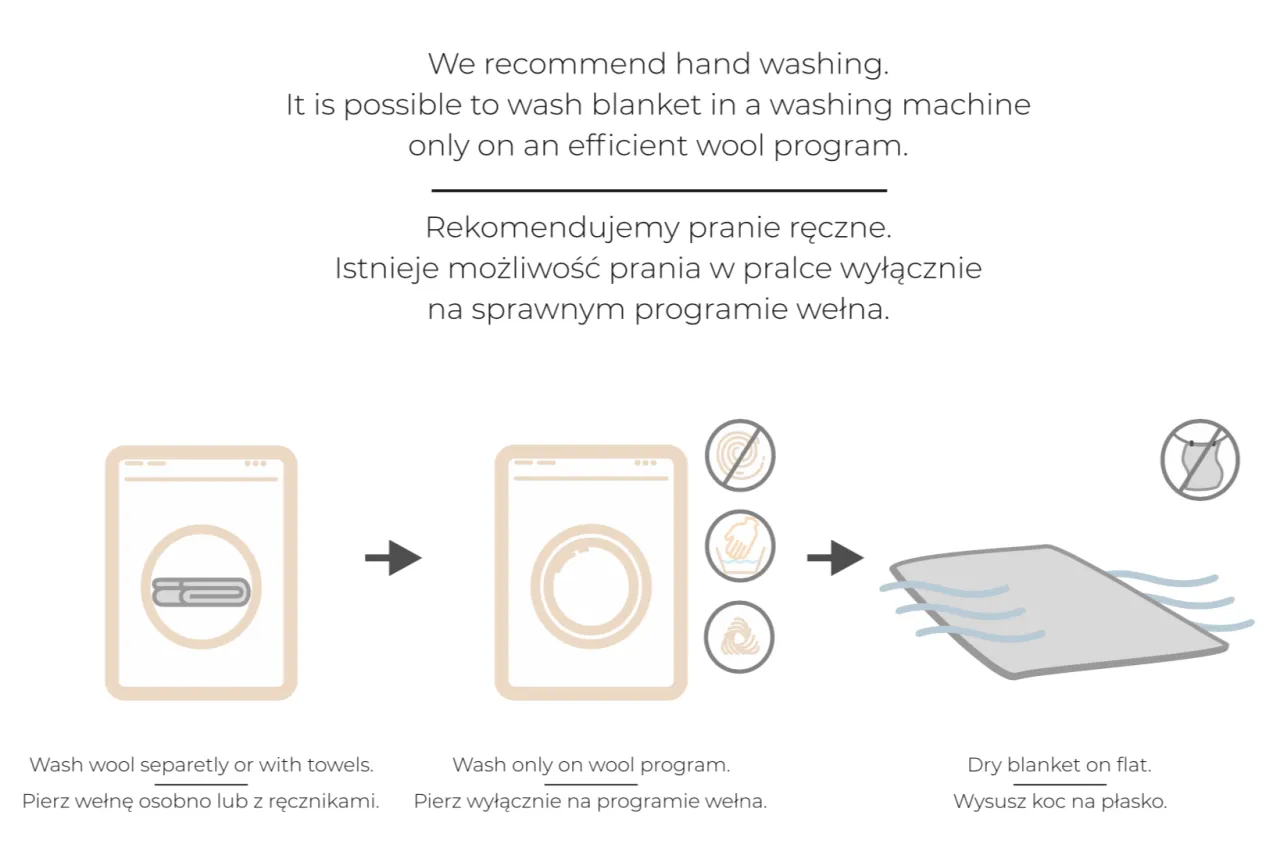 We recommend hand washing.
It is possible to wash blanket in a washing machine only on an efficient wool program.

Rekomendujemy pranie ręczne.
Istnieje możliwość prania w pralce wyłącznie na sprawnym programie wełna.

Wash wool separetly or with towels.
Pierz wełnę osobno lub z ręcznikami.

Wash only on wool program.
Pierz wyłącznie na programie wełna.

Dry blanket on flat.
Wysusz koc na płasko.