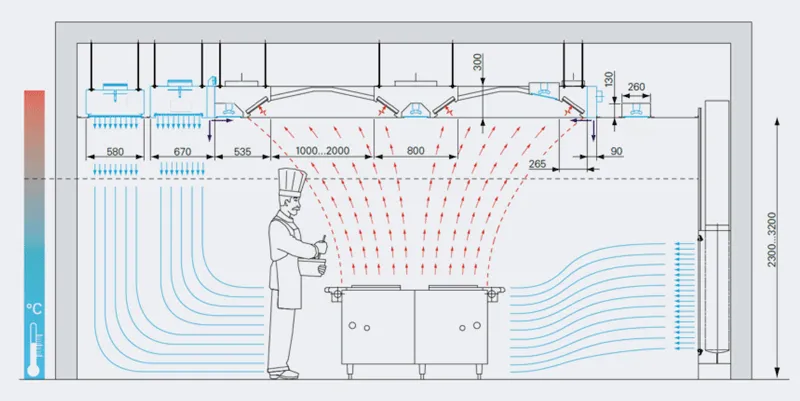 300
130
260
580
670
535
1000...2000
800
265
90
2300...3200
°C