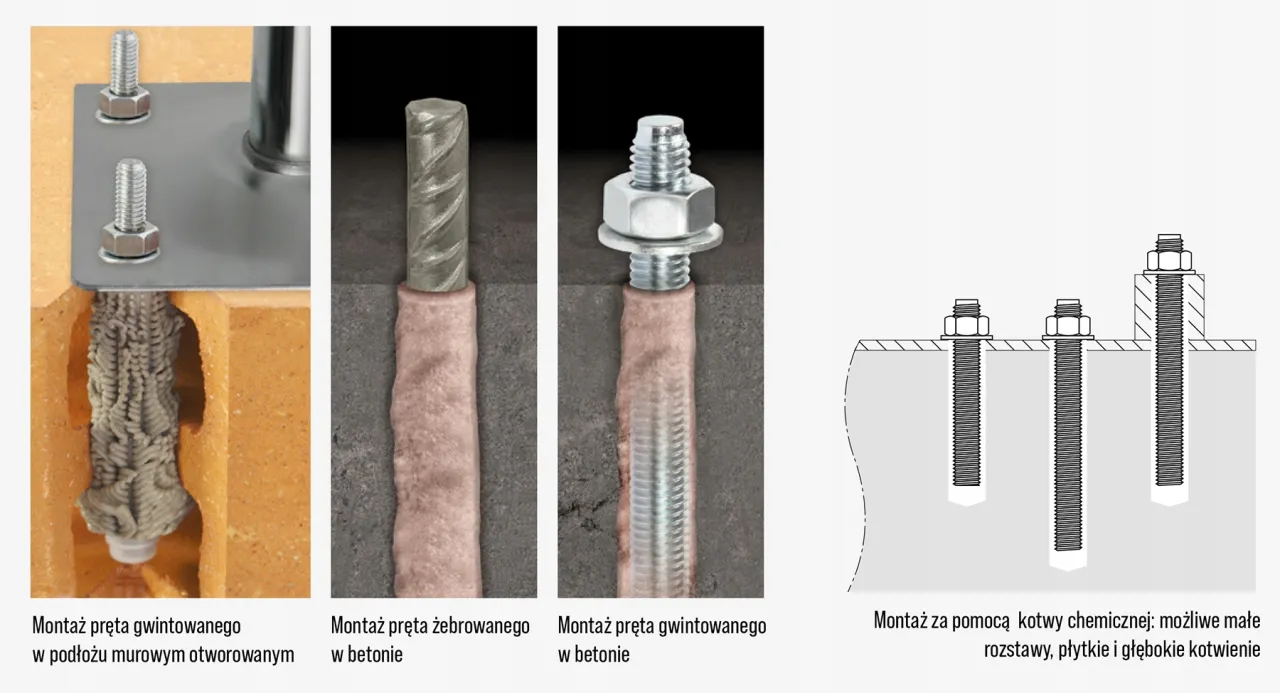 Montaż pręta gwintowanego w podłożu murowym otworowanym

Montaż pręta żebrowanego w betonie

Montaż pręta gwintowanego w betonie

Montaż za pomocą kotwy chemicznej: możliwe małe rozstawy, płytkie i głębokie kotwienie