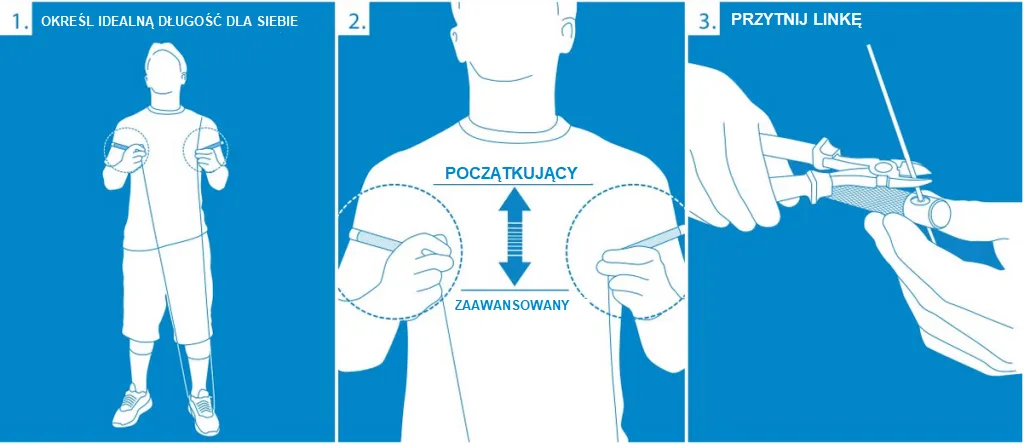 1. OKREŚL IDEALNĄ DŁUGOŚĆ DLA SIEBIE

2.

POCZĄTKUJĄCY

ZAAWANSOWANY

3. PRZYTNIJ LINKĘ