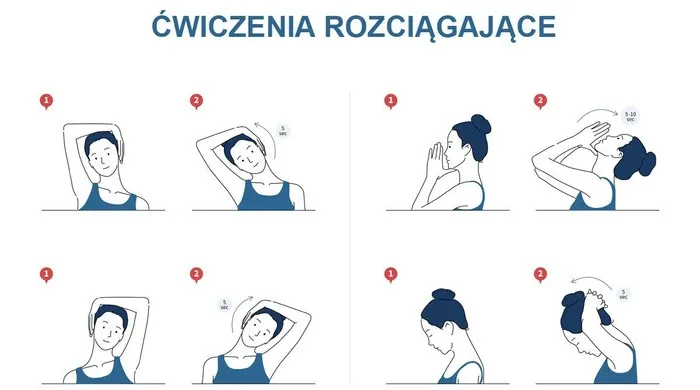 ĆWICZENIA ROZCIĄGAJĄCE

1

2

5 sec

1

2

5-10 sec

1

2

5 sec

1

2

5 sec