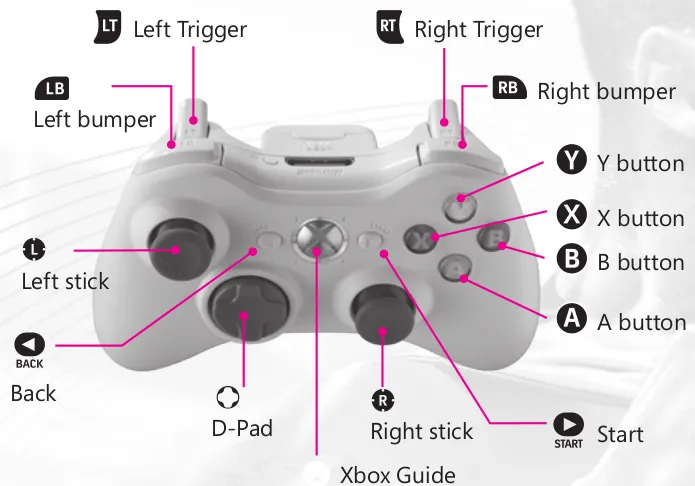 LT Left Trigger

RT Right Trigger

LB Left bumper

RB Right bumper

Y Y button

X X button

B B button

A A button

L Left stick

BACK Back

D-Pad

R Right stick

START Start

Xbox Guide