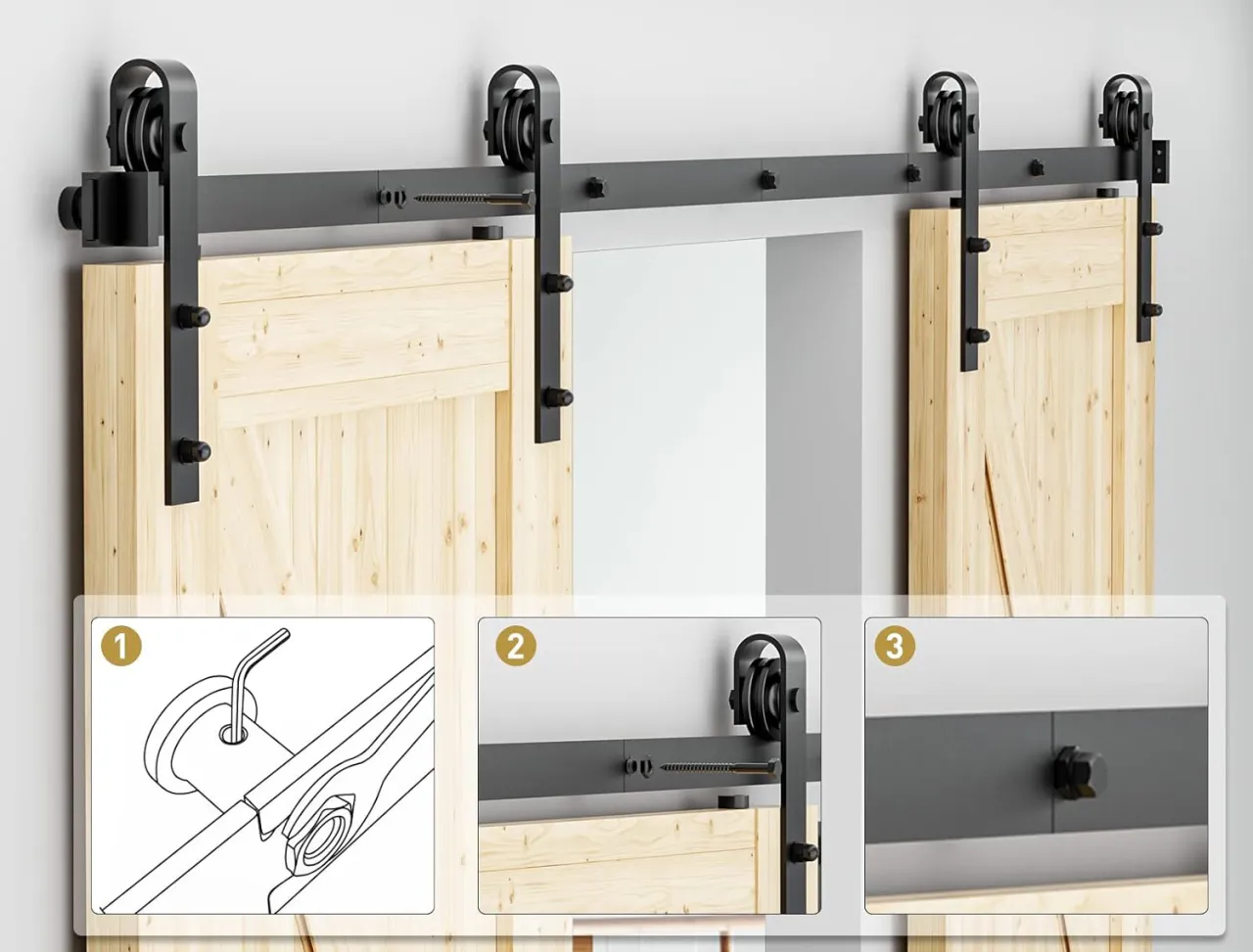 1

2

3