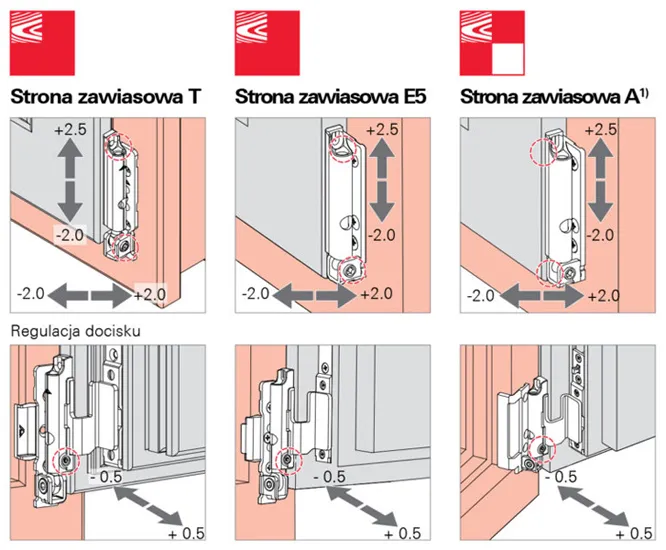 Strona zawiasowa T

+2.5
-2.0
-2.0
+2.0

Strona zawiasowa E5

+2.5
-2.0
-2.0
+2.0

Strona zawiasowa A$^{1)}$

+2.5
-2.0
-2.0
+2.0

Regulacja docisku

- 0.5
+ 0.5

- 0.5
+ 0.5

- 0.5
+ 0.5