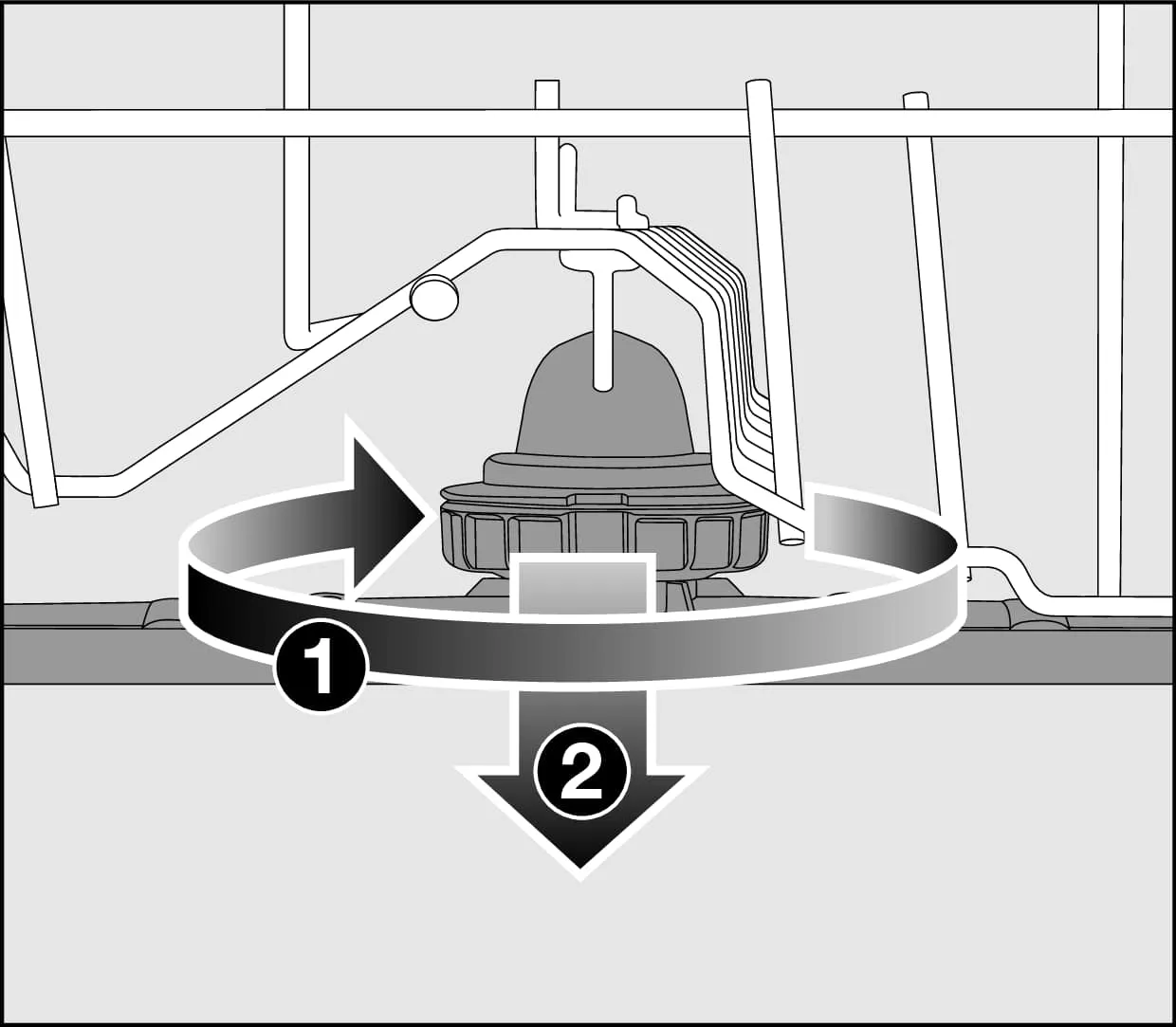 1
2