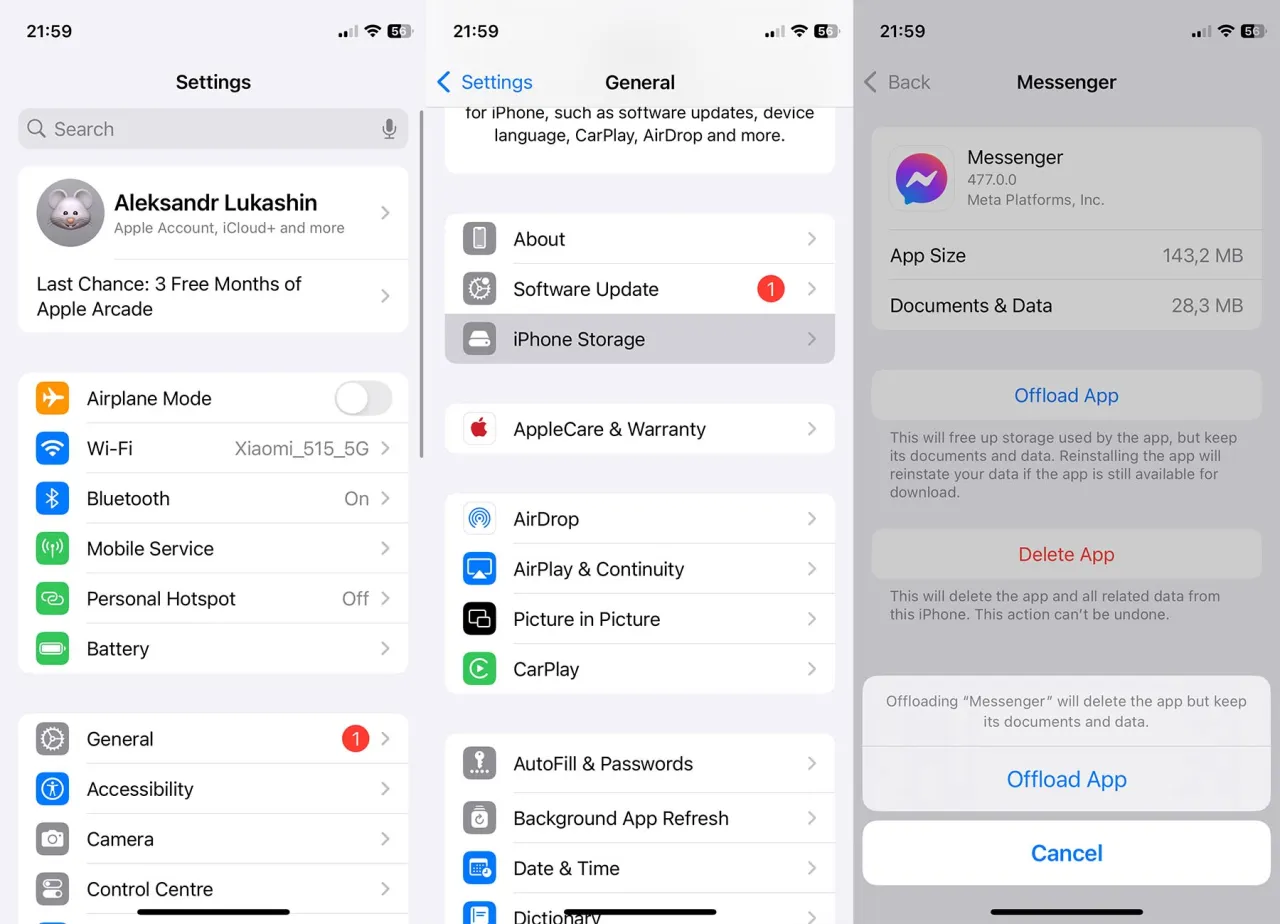 21:59

56

Settings

Search

Aleksandr Lukashin
Apple Account, iCloud+ and more

Last Chance: 3 Free Months of Apple Arcade

Airplane Mode

Wi-Fi Xiaomi_515_5G

Bluetooth On

Mobile Service

Personal Hotspot Off

Battery

General 1

Accessibility

Camera

Control Centre

21:59

56

Settings General

for iPhone, such as software updates, device language, CarPlay, AirDrop and more.

About

Software Update 1

iPhone Storage

AppleCare & Warranty

AirDrop

AirPlay & Continuity

Picture in Picture

CarPlay

AutoFill & Passwords

Background App Refresh

Date & Time

Dictionary

21:59

56

Back Messenger

Messenger
477.0.0
Meta Platforms, Inc.

App Size 143,2 MB

Documents & Data 28,3 MB

Offload App

This will free up storage used by the app, but keep its documents and data. Reinstalling the app will reinstate your data if the app is still available for download.

Delete App

This will delete the app and all related data from this iPhone. This action can't be undone.

Offloading "Messenger" will delete the app but keep its documents and data.

Offload App

Cancel