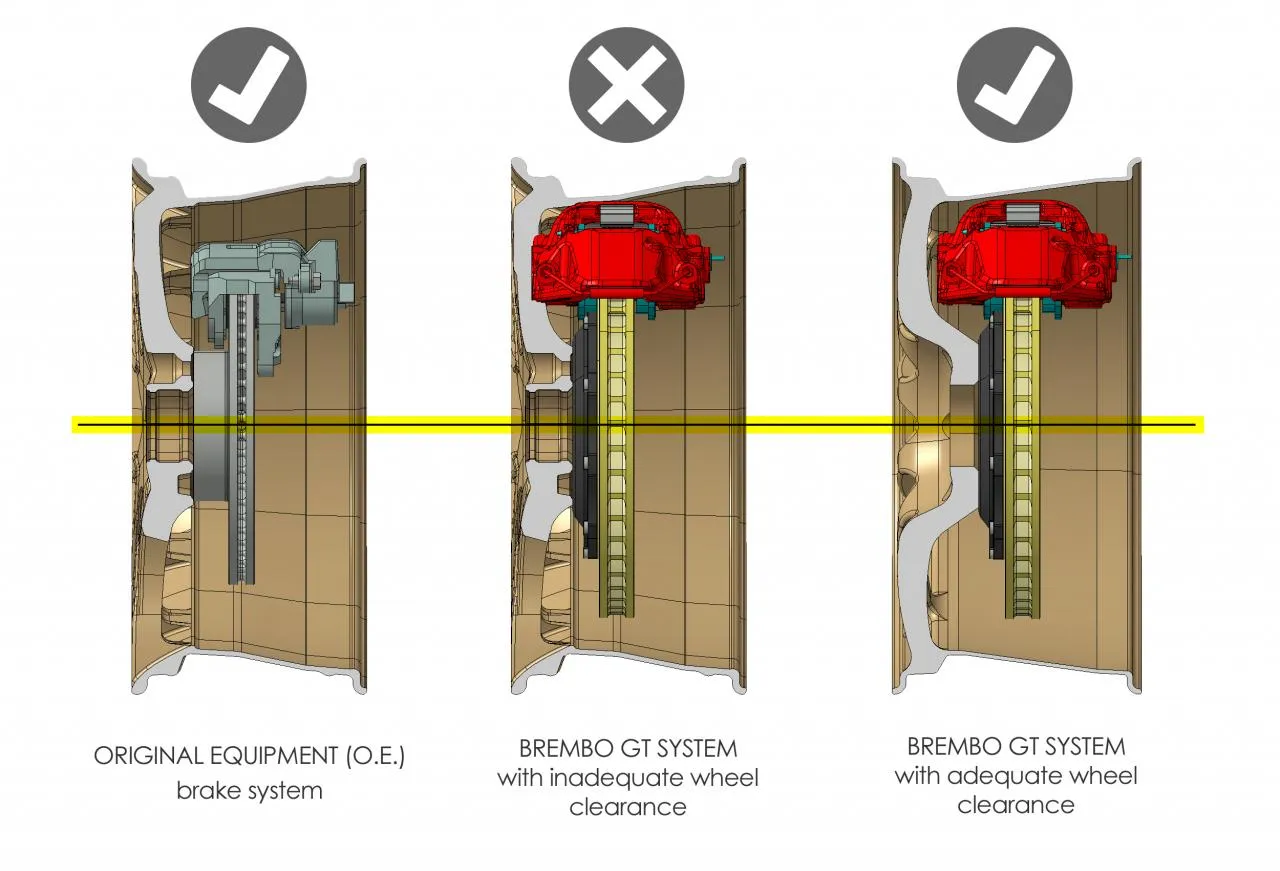 ORIGINAL EQUIPMENT (O.E.)
brake system

BREMBO GT SYSTEM
with inadequate wheel clearance

BREMBO GT SYSTEM
with adequate wheel clearance