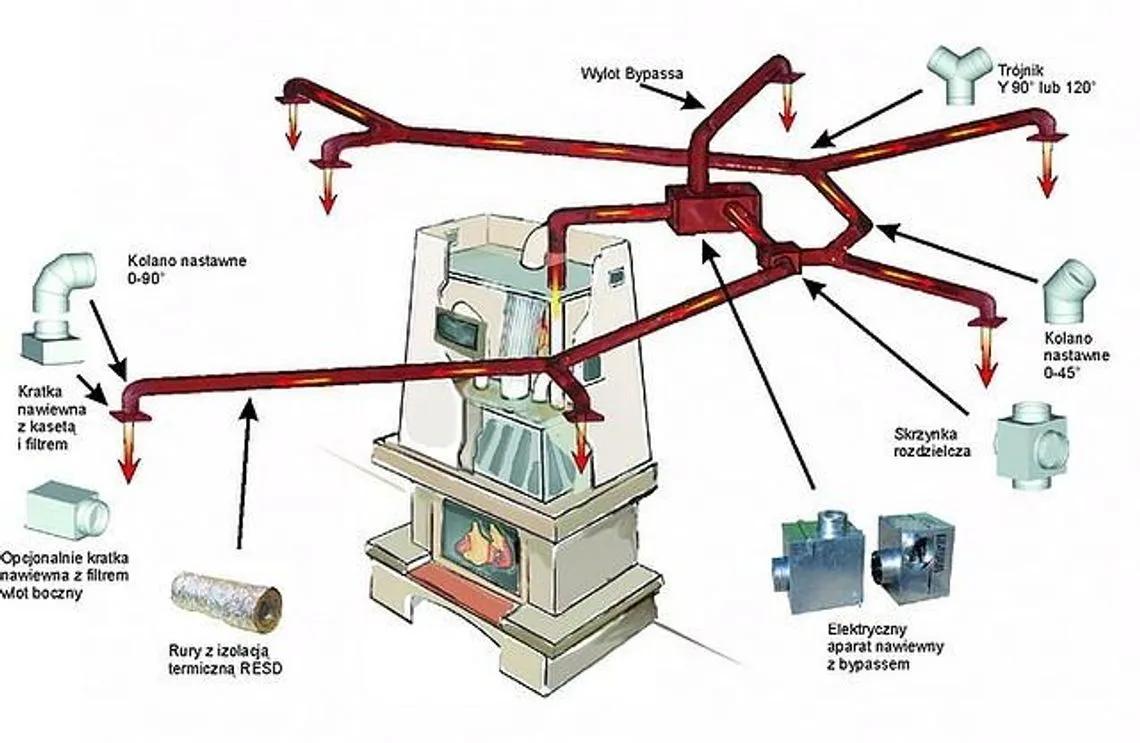 Wylot Bypassa

Trójnik Y 90° lub 120°

Kolano nastawne 0-90°

Kratka nawiewna z kasetą i filtrem

Opcjonalnie kratka nawiewna z filtrem wlot boczny

Rury z izolacją termiczną RESD

Kolano nastawne 0-45°

Skrzynka rozdzielcza

Elektryczny aparat nawiewny z bypassem