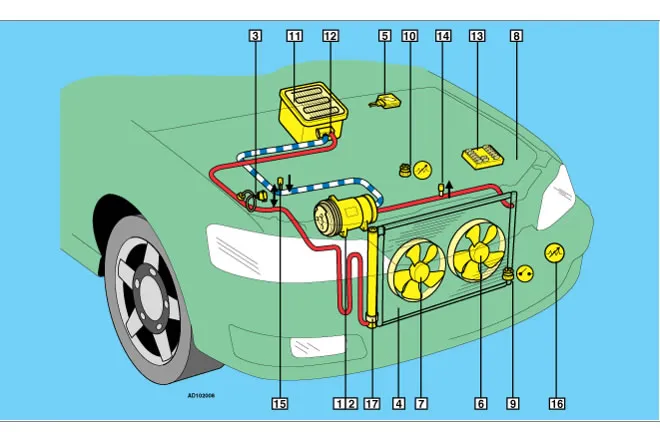 3
11
12
5
10
14
13
8
AD102006
15
1
2
17
4
7
6
9
16