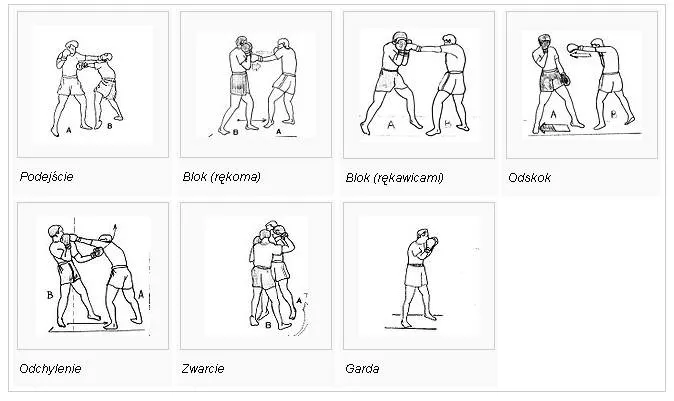 A B

Podejście

B A

Blok (rękoma)

A B

Blok (rękawicami)

A B

Odskok

B A

Odchylenie

B A

Zwarcie

Garda