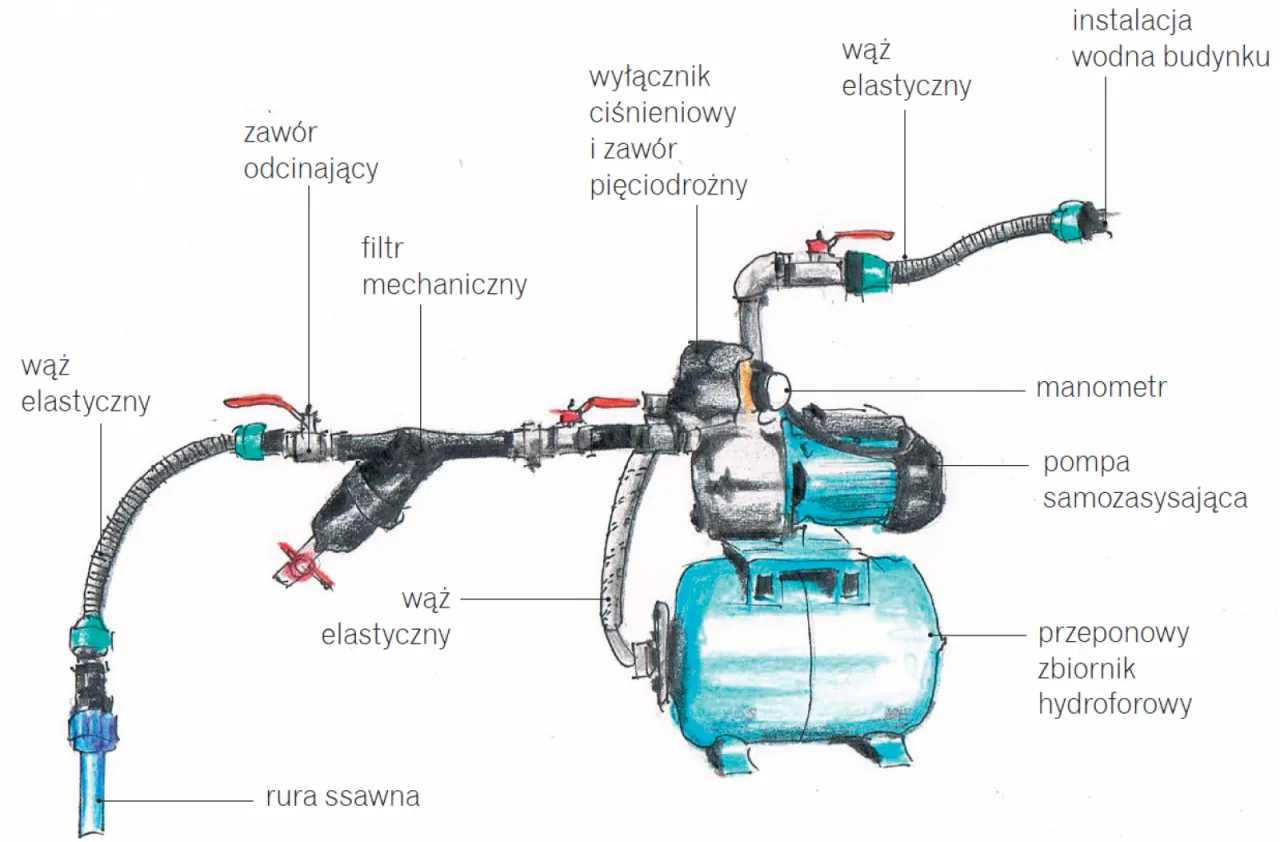 instalacja wodna budynku

wąż elastyczny

wyłącznik ciśnieniowy i zawór pięciodrożny

zawór odcinający

filtr mechaniczny

wąż elastyczny

manometr

pompa samozasysająca

wąż elastyczny

przeponowy zbiornik hydroforowy

rura ssawna