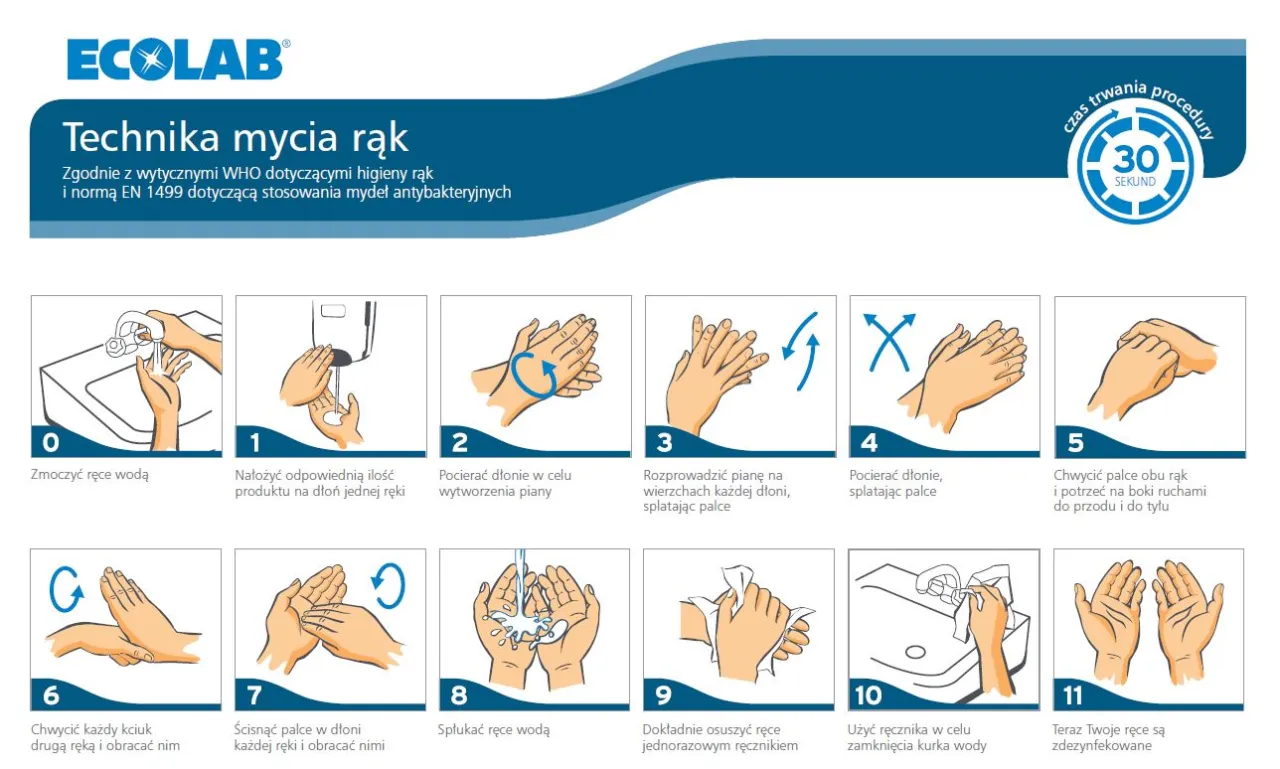 ECOLAB®

Technika mycia rąk

Zgodnie z wytycznymi WHO dotyczącymi higieny rąk i normą EN 1499 dotyczącą stosowania mydeł antybakteryjnych

czas trwania procedury
30
SEKUND

0
Zmoczyć ręce wodą

1
Nałożyć odpowiednią ilość produktu na dłoń jednej ręki

2
Pocierać dłonie w celu wytworzenia piany

3
Rozprowadzić pianę na wierzchach każdej dłoni, splatając palce

4
Pocierać dłonie, splatając palce

5
Chwycić palce obu rąk i potrzeć na boki ruchami do przodu i do tyłu

6
Chwycić każdy kciuk drugą ręką i obracać nim

7
Ścisnąć palce w dłoni każdej ręki i obracać nimi

8
Spłukać ręce wodą

9
Dokładnie osuszyć ręce jednorazowym ręcznikiem

10
Użyć ręcznika w celu zamknięcia kurka wody

11
Teraz Twoje ręce są zdezynfekowane