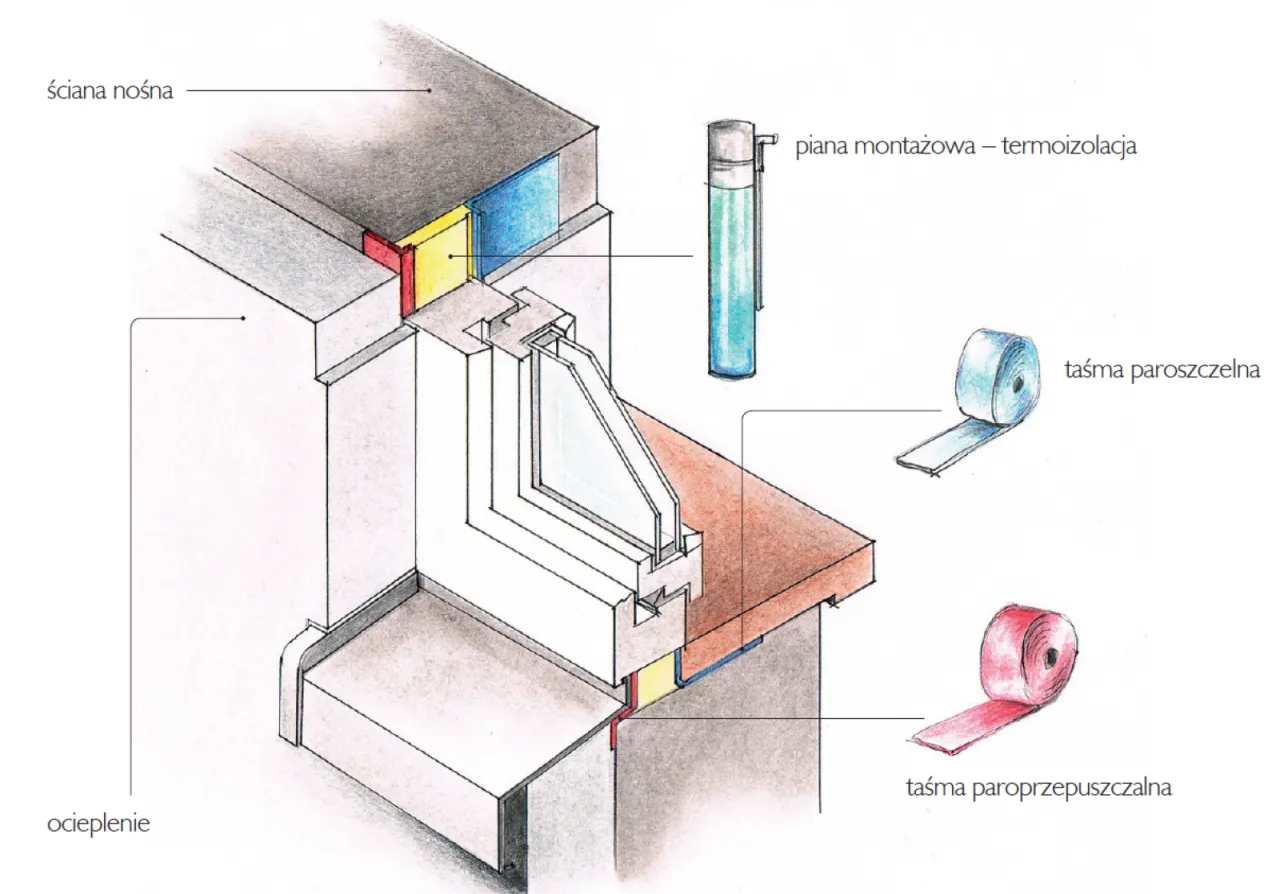 ściana nośna

piana montażowa – termoizolacja

taśma paroszczelna

taśma paroprzepuszczalna

ocieplenie