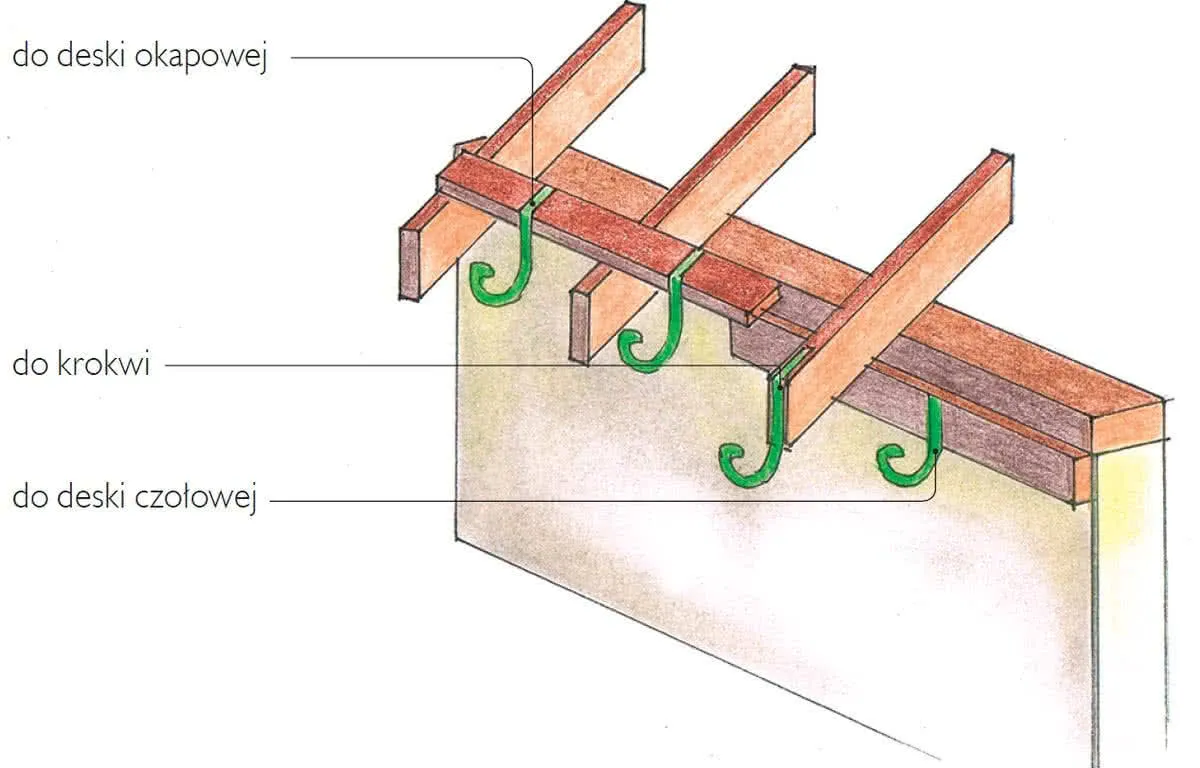 do deski okapowej

do krokwi

do deski czołowej