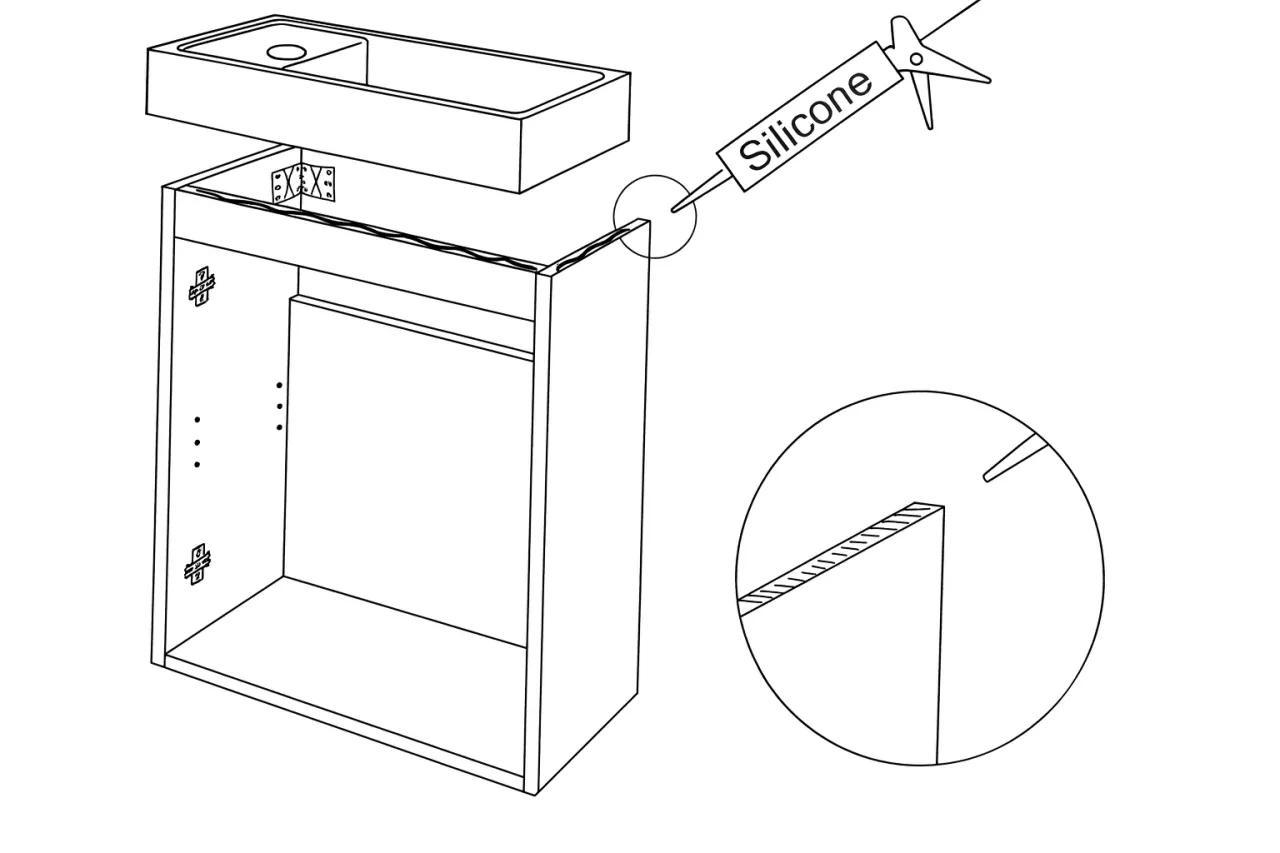 Silicone