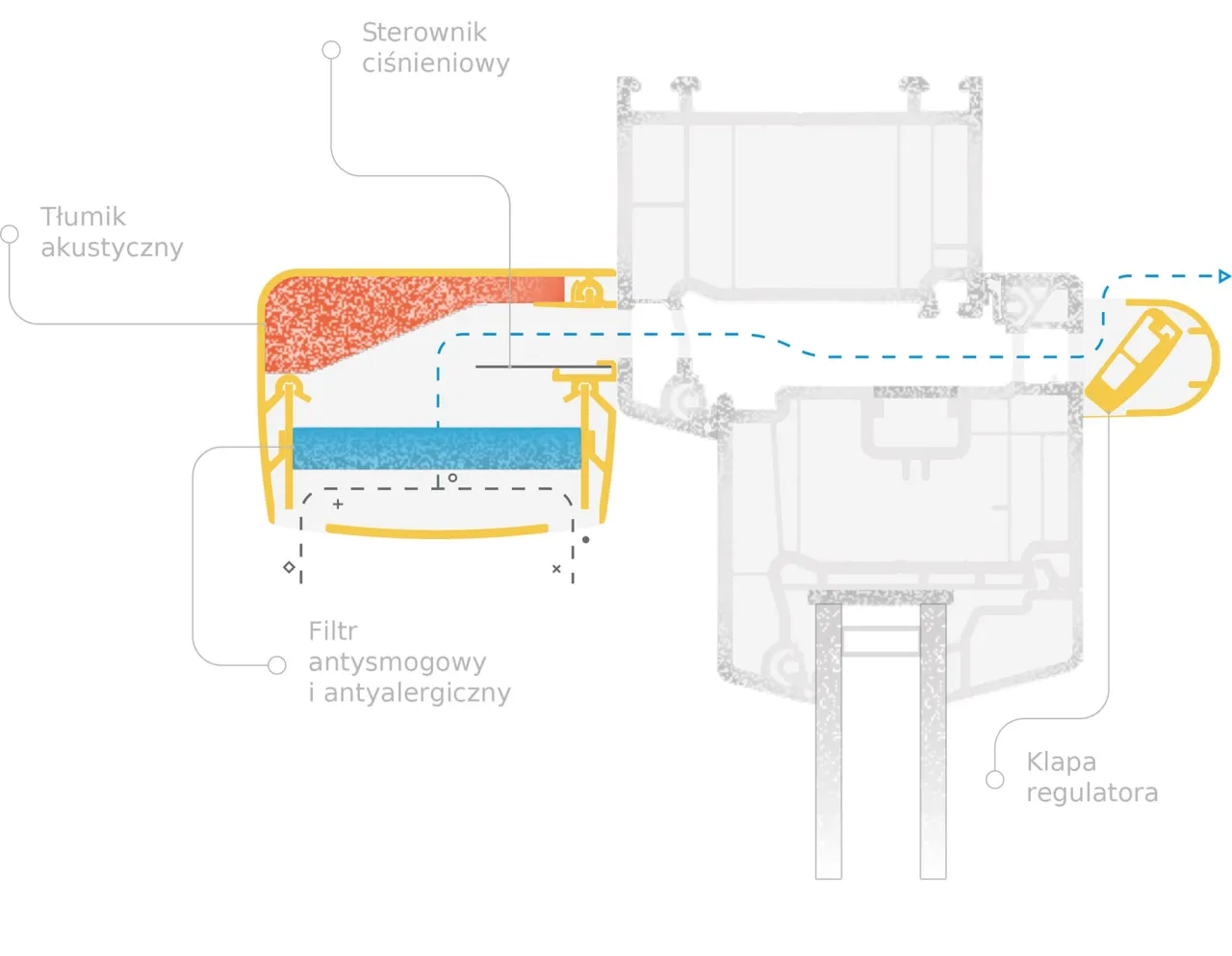 Sterownik ciśnieniowy

Tłumik akustyczny

Filtr antysmogowy i antyalergiczny

Klapa regulatora