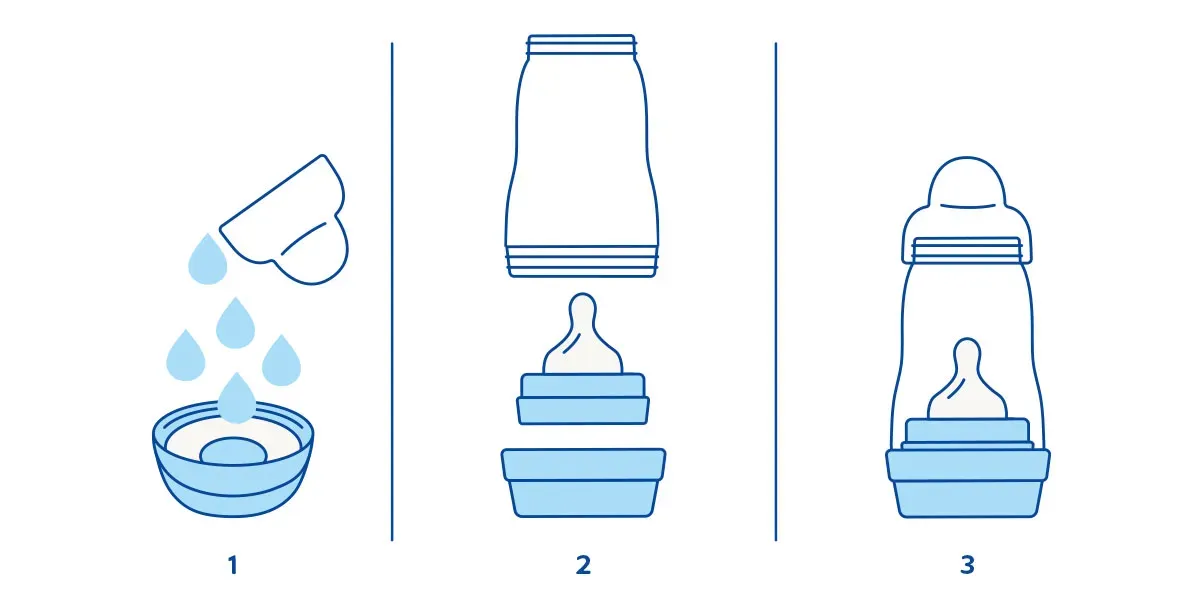 1

2

3