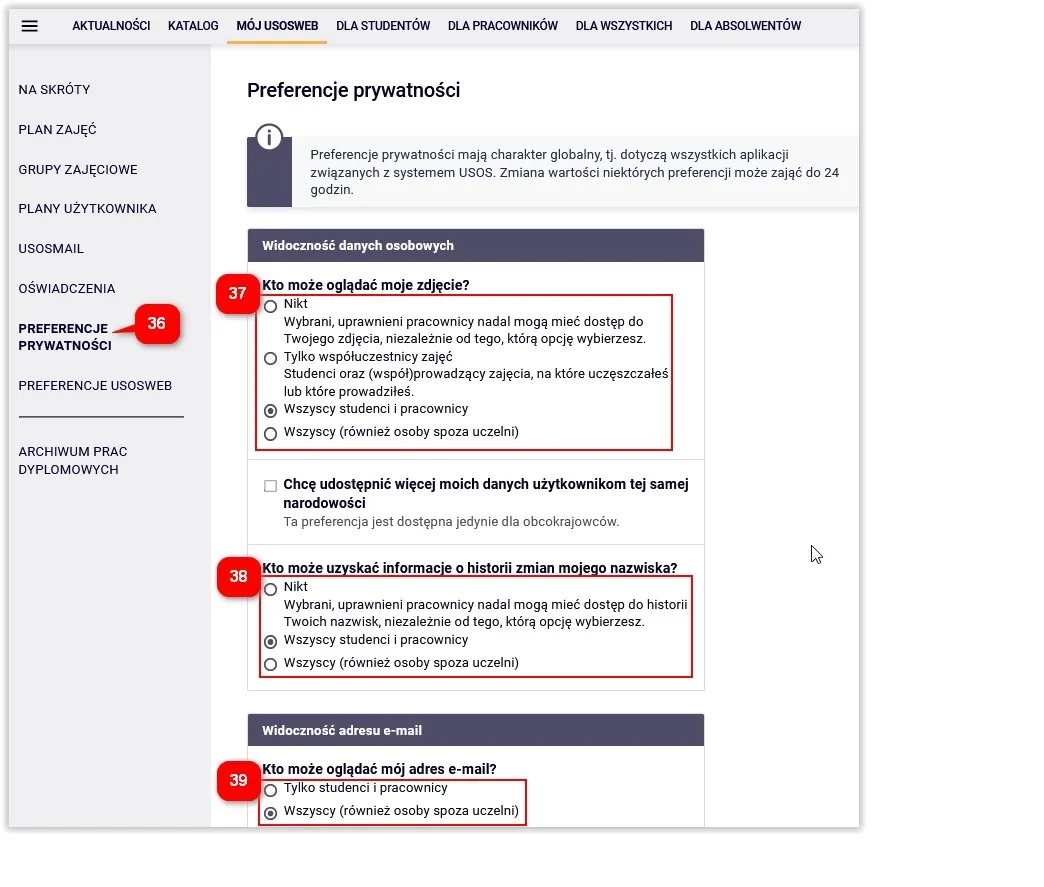 AKTUALNOŚCI KATALOG MÓJ USOSWEB DLA STUDENTÓW DLA PRACOWNIKÓW DLA WSZYSTKICH DLA ABSOLWENTÓW

NA SKRÓTY
PLAN ZAJĘĆ
GRUPY ZAJĘCIOWE
PLANY UŻYTKOWNIKA
USOSMAIL
OŚWIADCZENIA
PREFERENCJE PRYWATNOŚCI
36
PREFERENCJE USOSWEB
ARCHIWUM PRAC DYPLOMOWYCH

Preferencje prywatności

Preferencje prywatności mają charakter globalny, tj. dotyczą wszystkich aplikacji związanych z systemem USOS. Zmiana wartości niektórych preferencji może zająć do 24 godzin.

Widoczność danych osobowych

37
Kto może oglądać moje zdjęcie?
Nikt
Wybrani, uprawnieni pracownicy nadal mogą mieć dostęp do Twojego zdjęcia, niezależnie od tego, którą opcję wybierzesz.
Tylko współuczestnicy zajęć
Studenci oraz (współ)prowadzący zajęcia, na które uczęszczałeś lub które prowadziłeś.
Wszyscy studenci i pracownicy
Wszyscy (również osoby spoza uczelni)

Chcę udostępnić więcej moich danych użytkownikom tej samej narodowości
Ta preferencja jest dostępna jedynie dla obcokrajowców.

38
Kto może uzyskać informacje o historii zmian mojego nazwiska?
Nikt
Wybrani, uprawnieni pracownicy nadal mogą mieć dostęp do historii Twoich nazwisk, niezależnie od tego, którą opcję wybierzesz.
Wszyscy studenci i pracownicy
Wszyscy (również osoby spoza uczelni)

Widoczność adresu e-mail

39
Kto może oglądać mój adres e-mail?
Tylko studenci i pracownicy
Wszyscy (również osoby spoza uczelni)