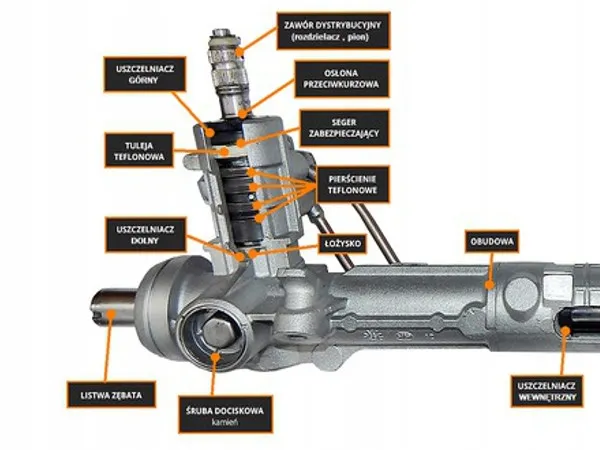 ZAWÓR DYSTRYBUCYJNY
(rozdzielacz , pion)

USZCZELNIACZ
GÓRNY

OSŁONA
PRZECIWKURZOWA

SEGER
ZABEZPIECZAJĄCY

TULEJA
TEFLONOWA

PIERŚCIENIE
TEFLONOWE

USZCZELNIACZ
DOLNY

ŁOŻYSKO

OBUDOWA

LISTWA ZĘBATA

ŚRUBA DOCISKOWA
kamień

USZCZELNIACZ
WEWNĘTRZNY