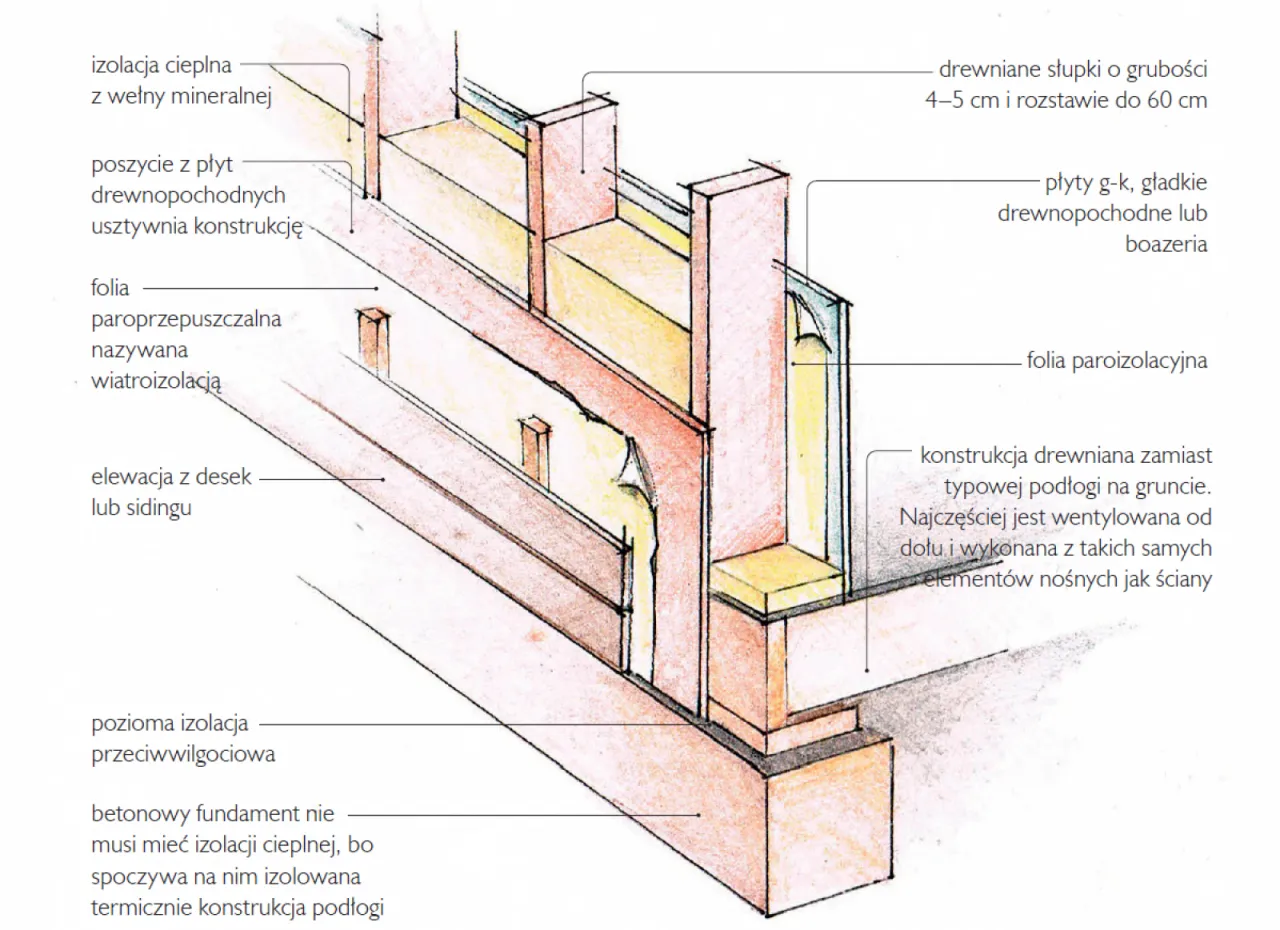 izolacja cieplna z wełny mineralnej

poszycie z płyt drewnopochodnych usztywnia konstrukcję

folia paroprzepuszczalna nazywana wiatroizolacją

elewacja z desek lub sidingu

pozioma izolacja przeciwwilgociowa

betonowy fundament nie musi mieć izolacji cieplnej, bo spoczywa na nim izolowana termicznie konstrukcja podłogi

drewniane słupki o grubości 4–5 cm i rozstawie do 60 cm

płyty g-k, gładkie drewnopochodne lub boazeria

folia paroizolacyjna

konstrukcja drewniana zamiast typowej podłogi na gruncie. Najczęściej jest wentylowana od dołu i wykonana z takich samych elementów nośnych jak ściany