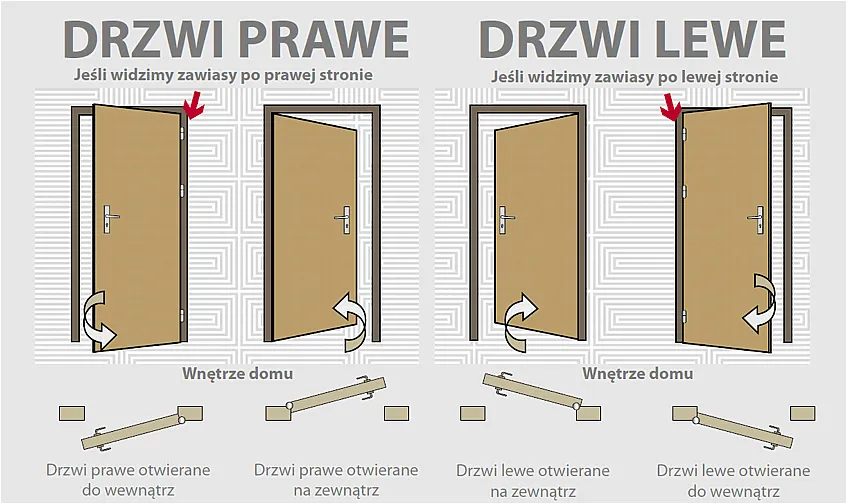 DRZWI PRAWE

Jeśli widzimy zawiasy po prawej stronie

Wnętrze domu

Drzwi prawe otwierane do wewnątrz

Drzwi prawe otwierane na zewnątrz

DRZWI LEWE

Jeśli widzimy zawiasy po lewej stronie

Wnętrze domu

Drzwi lewe otwierane na zewnątrz

Drzwi lewe otwierane do wewnątrz