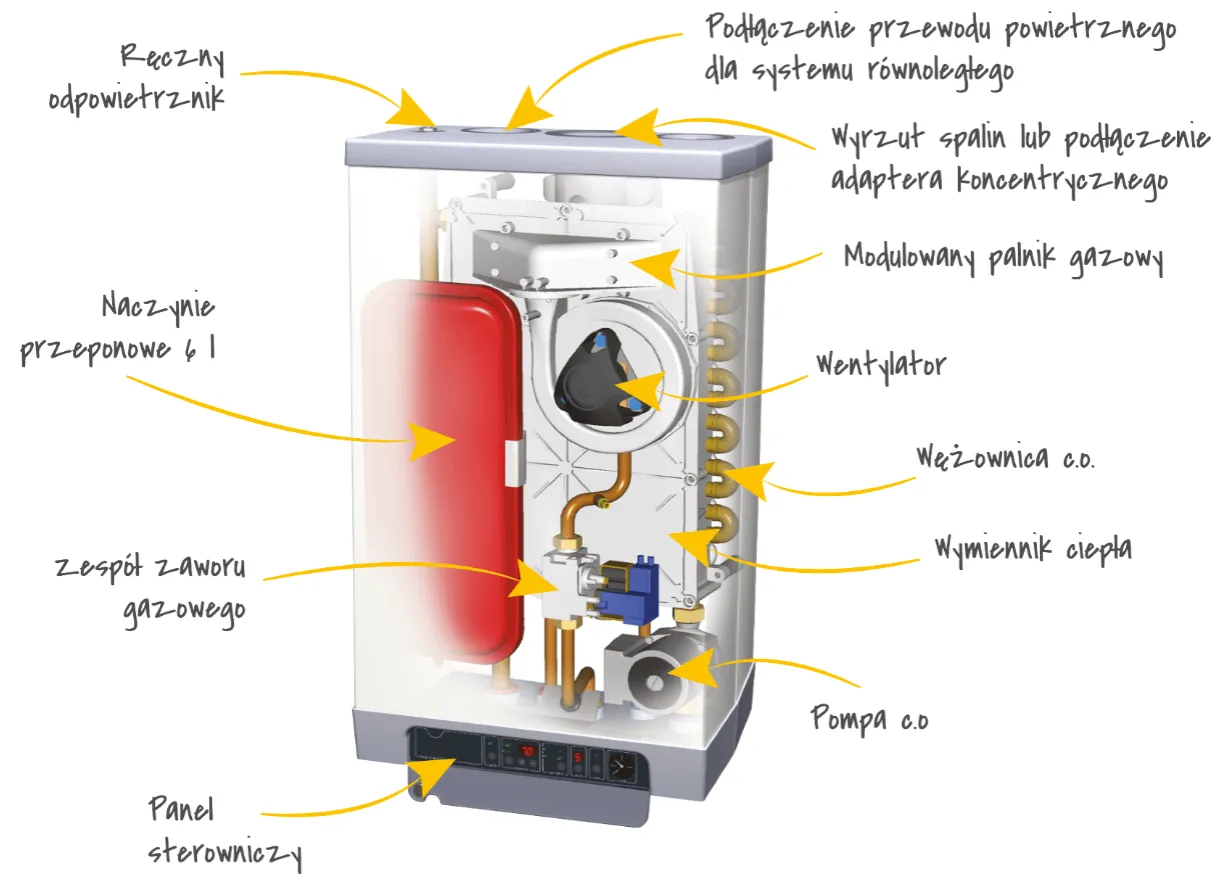 Ręczny odpowietrznik

Podłączenie przewodu powietrznego dla systemu równoległego

Wyrzut spalin lub podłączenie adaptera koncentrycznego

Modulowany palnik gazowy

Naczynie przeponowe 6 l

Wentylator

Wężownica c.o.

Wymiennik ciepła

zespół zaworu gazowego

Pompa c.o

Panel sterowniczy