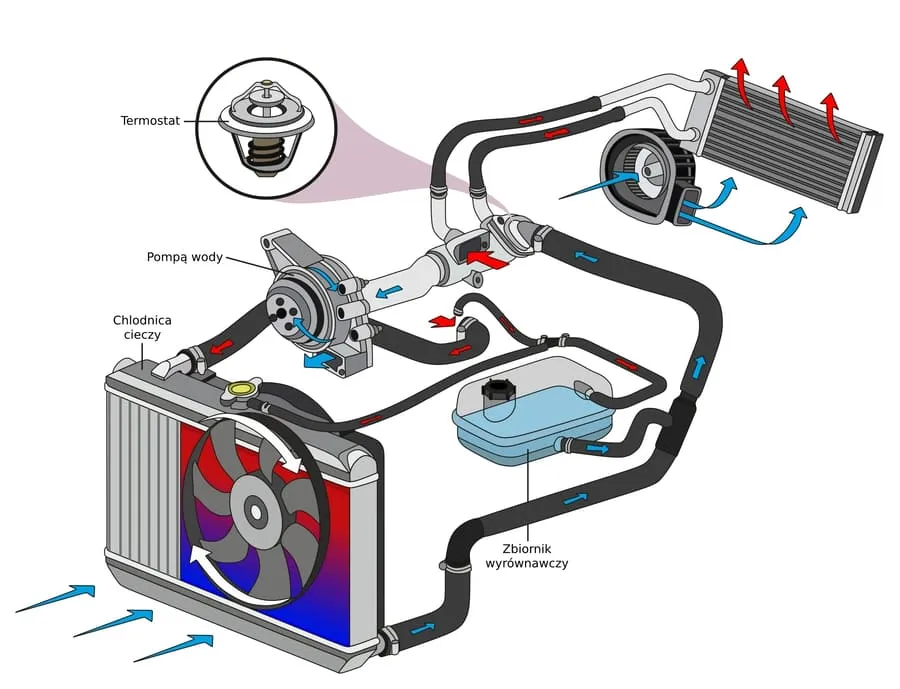 Termostat

Pompą wody

Chlodnica cieczy

Zbiornik wyrównawczy