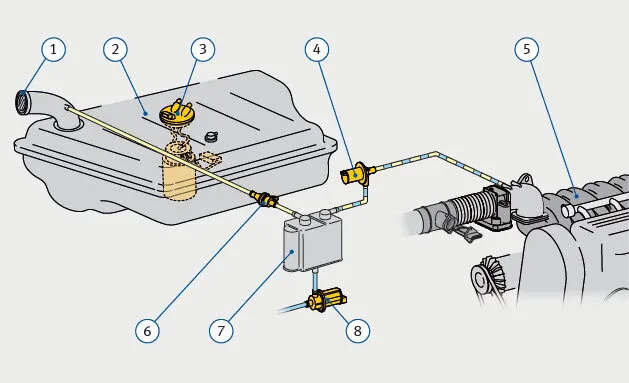 1
2
3
4
5
6
7
8