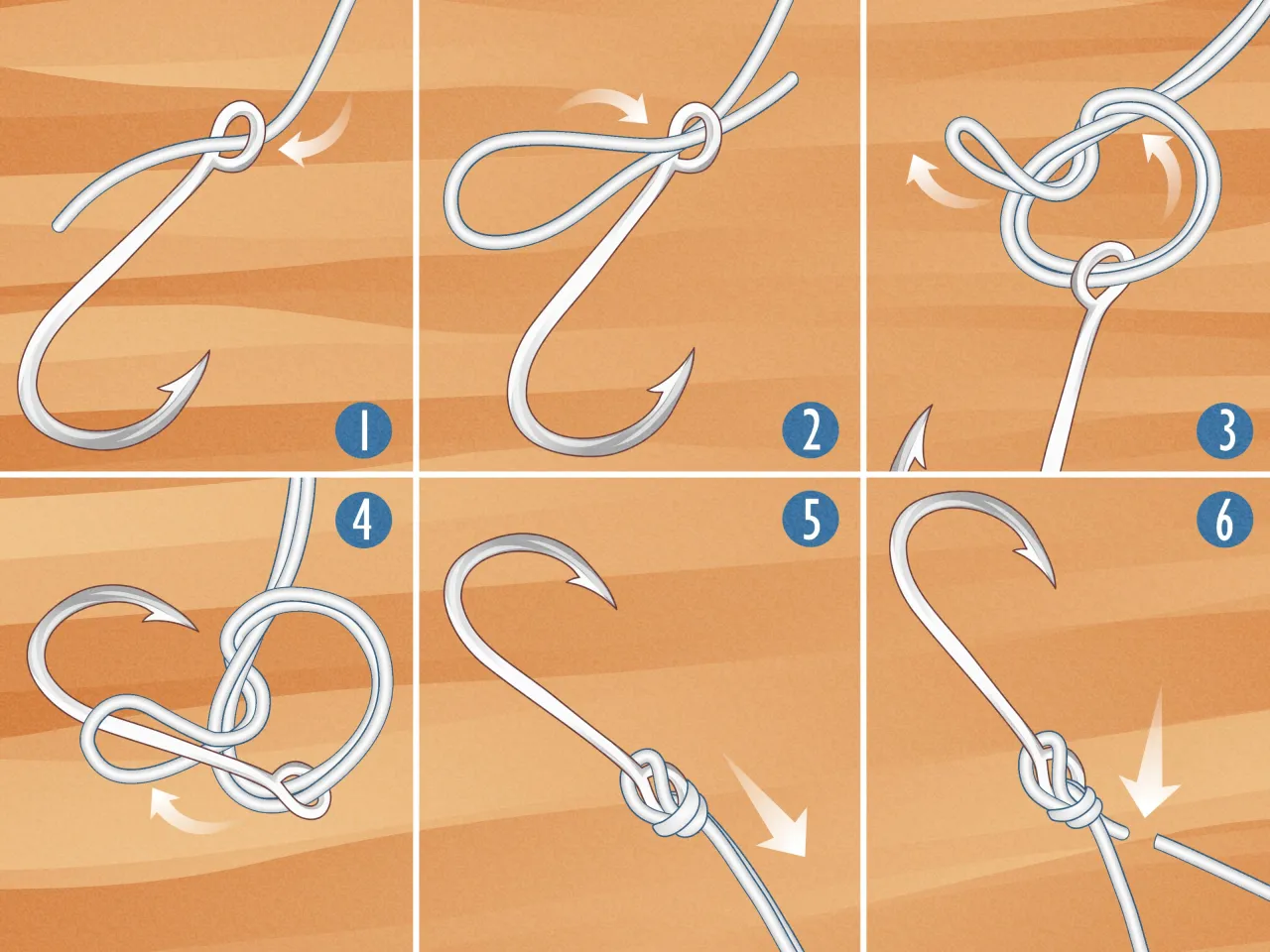 1
2
3
4
5
6