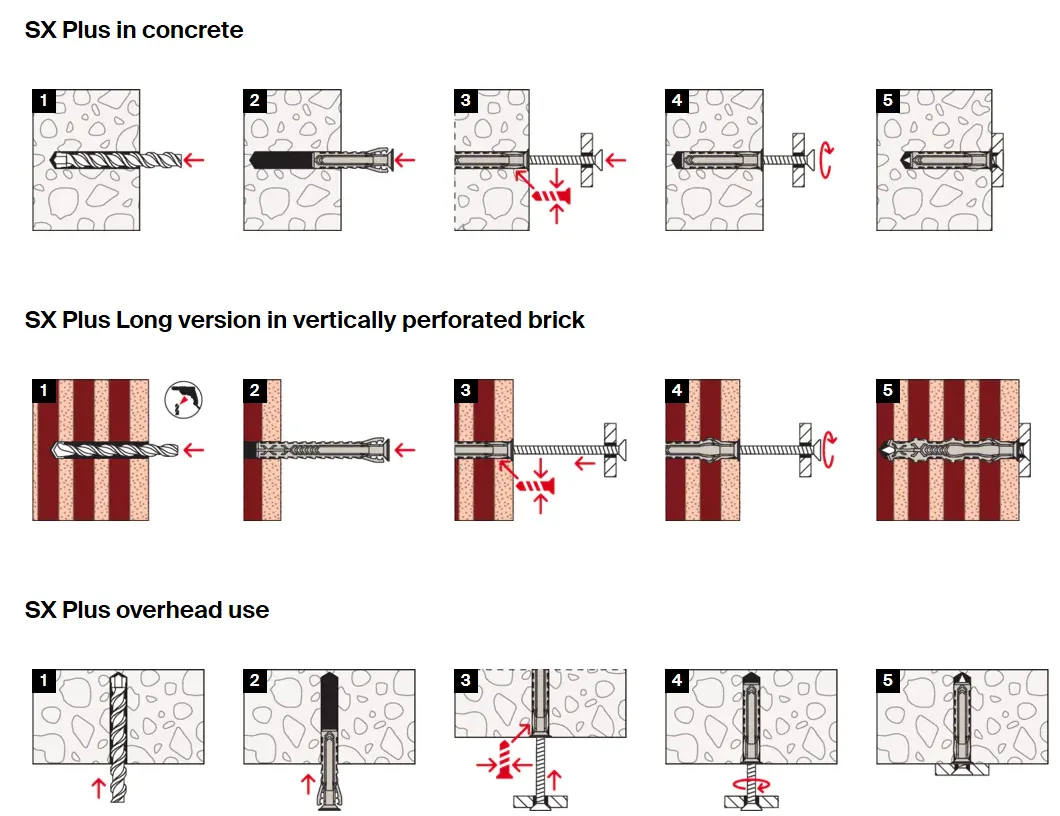 SX Plus in concrete

1

2

3

4

5

SX Plus Long version in vertically perforated brick

1

2

3

4

5

SX Plus overhead use

1

2

3

4

5