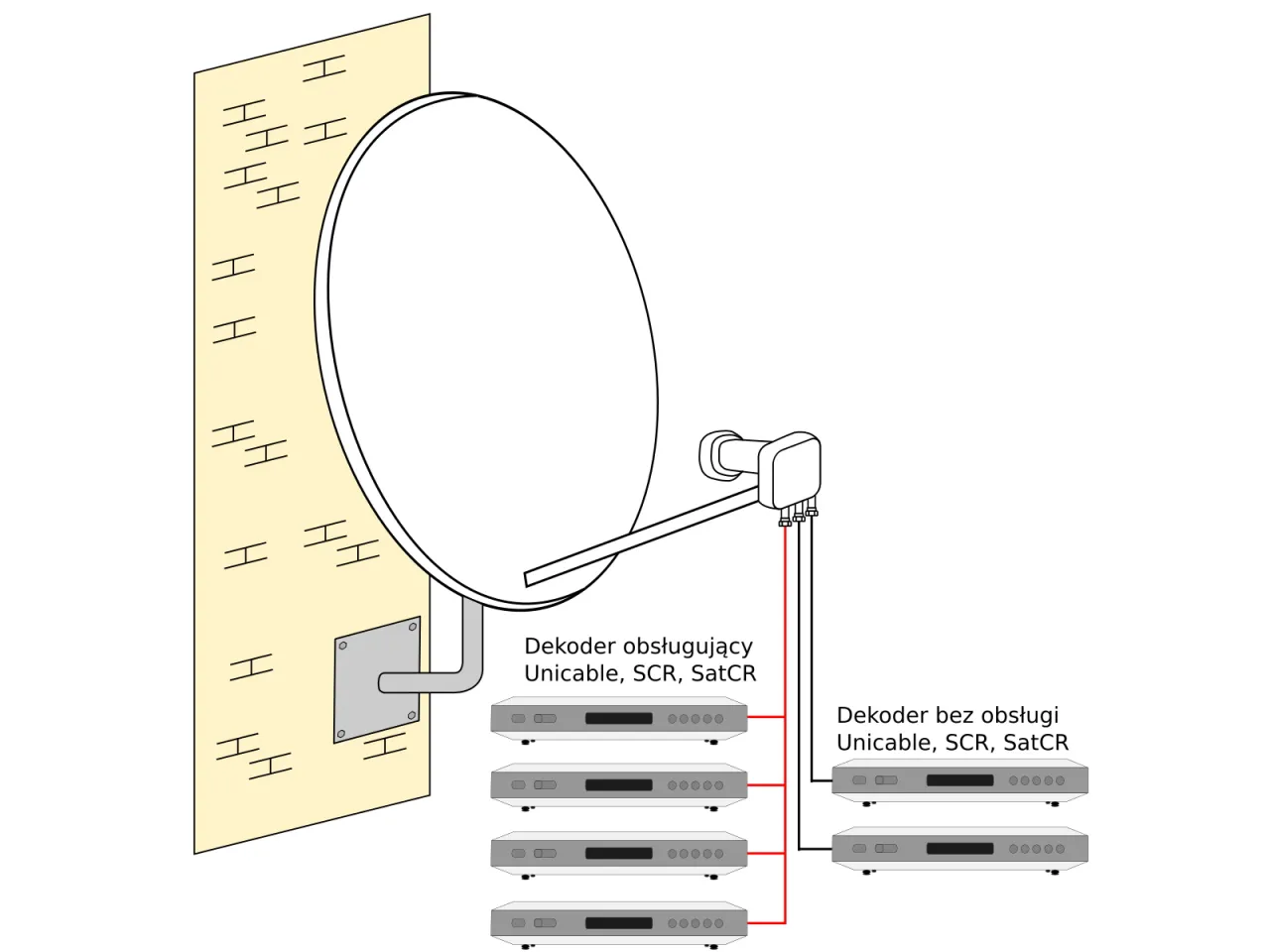 Dekoder obsługujący Unicable, SCR, SatCR

Dekoder bez obsługi Unicable, SCR, SatCR