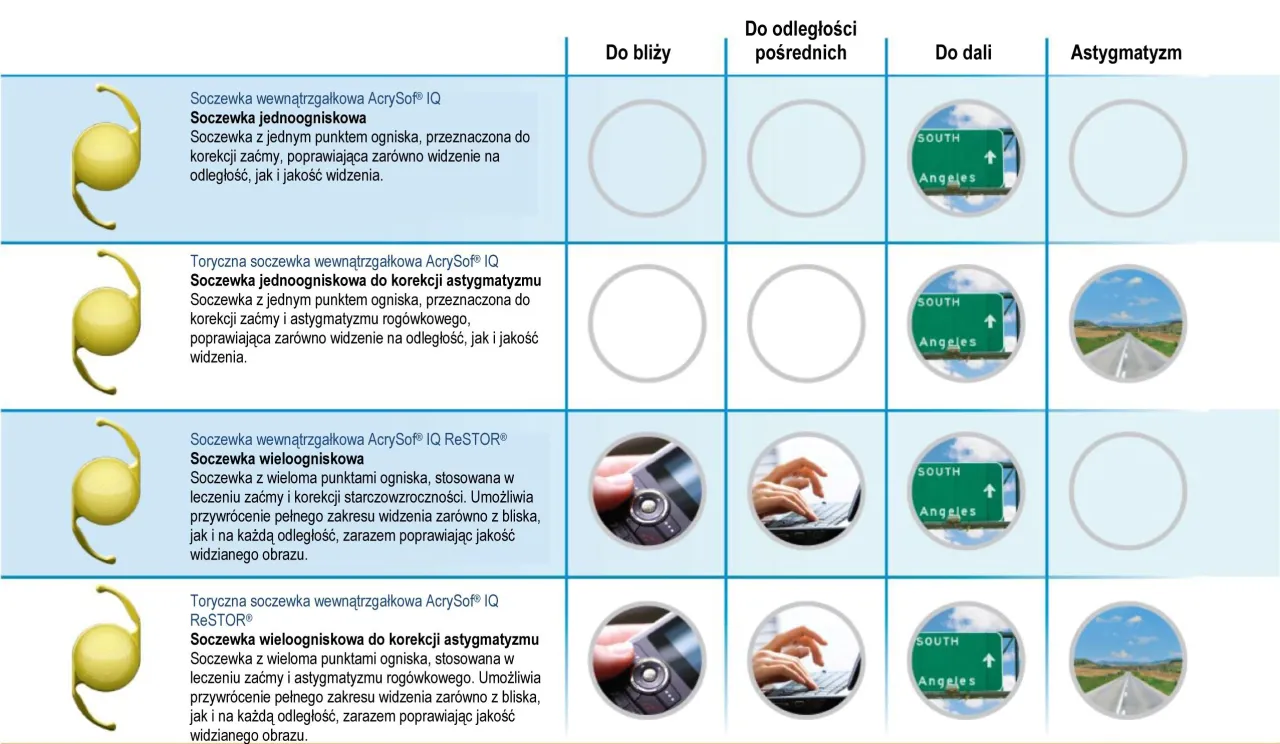 | | Do bliży | Do odległości pośrednich | Do dali | Astygmatyzm |
|---|---|---|---|---|
| Soczewka wewnątrzgałkowa AcrySof® IQ **Soczewka jednoogniskowa** Soczewka z jednym punktem ogniska, przeznaczona do korekcji zaćmy, poprawiająca zarówno widzenie na odległość, jak i jakość widzenia. | | | SOUTH Angeles | |
| Toryczna soczewka wewnątrzgałkowa AcrySof® IQ **Soczewka jednoogniskowa do korekcji astygmatyzmu** Soczewka z jednym punktem ogniska, przeznaczona do korekcji zaćmy i astygmatyzmu rogówkowego, poprawiająca zarówno widzenie na odległość, jak i jakość widzenia. | | | SOUTH Angeles | |
| Soczewka wewnątrzgałkowa AcrySof® IQ ReSTOR® **Soczewka wieloogniskowa** Soczewka z wieloma punktami ogniska, stosowana w leczeniu zaćmy i korekcji starczowzroczności. Umożliwia przywrócenie pełnego zakresu widzenia zarówno z bliska, jak i na każdą odległość, zarazem poprawiając jakość widzianego obrazu. | | | SOUTH Angeles | |
| Toryczna soczewka wewnątrzgałkowa AcrySof® IQ ReSTOR® **Soczewka wieloogniskowa do korekcji astygmatyzmu** Soczewka z wieloma punktami ogniska, stosowana w leczeniu zaćmy i astygmatyzmu rogówkowego. Umożliwia przywrócenie pełnego zakresu widzenia zarówno z bliska, jak i na każdą odległość, zarazem poprawiając jakość widzianego obrazu. | | | SOUTH Angeles | |