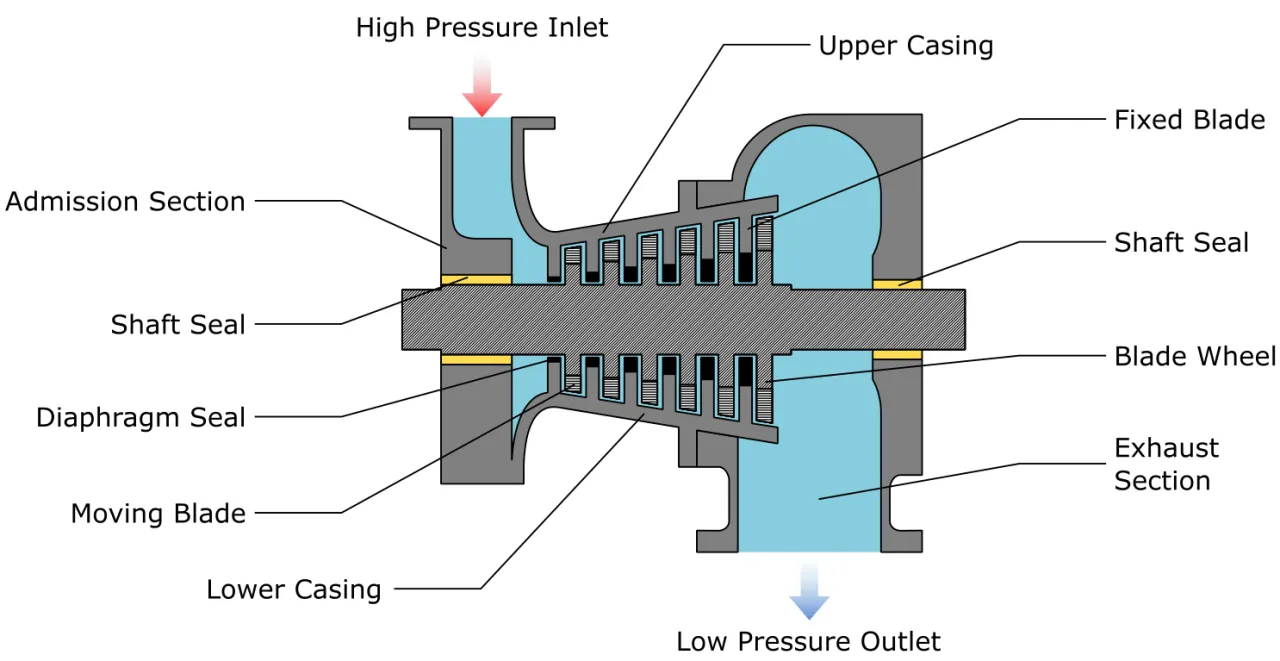 High Pressure Inlet

Upper Casing

Fixed Blade

Admission Section

Shaft Seal

Shaft Seal

Blade Wheel

Diaphragm Seal

Exhaust Section

Moving Blade

Lower Casing

Low Pressure Outlet