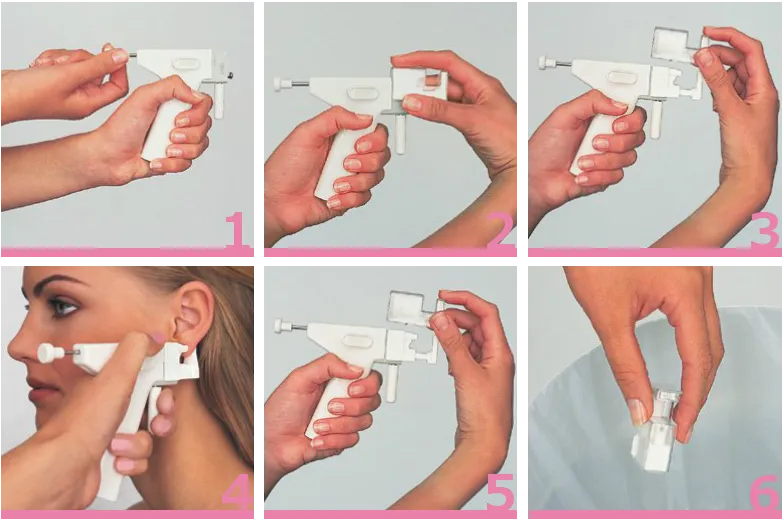 1

2

3

4

5

6