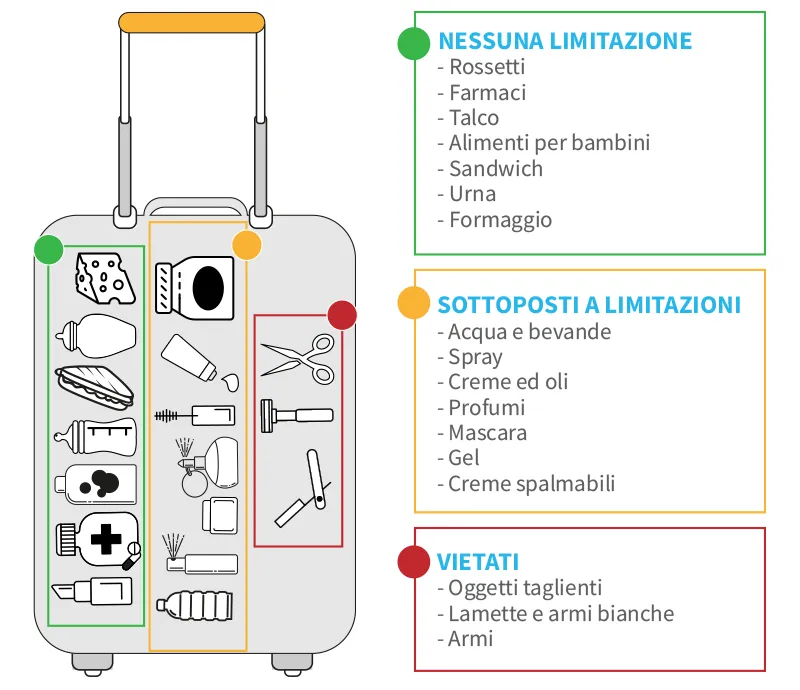 NESSUNA LIMITAZIONE
- Rossetti
- Farmaci
- Talco
- Alimenti per bambini
- Sandwich
- Urna
- Formaggio

SOTTOPOSTI A LIMITAZIONI
- Acqua e bevande
- Spray
- Creme ed oli
- Profumi
- Mascara
- Gel
- Creme spalmabili

VIETATI
- Oggetti taglienti
- Lamette e armi bianche
- Armi