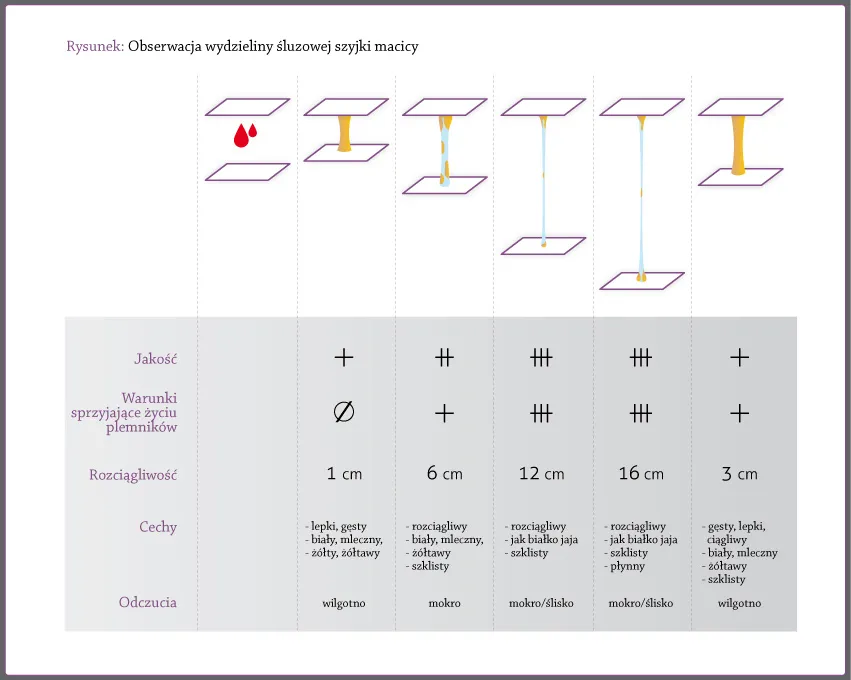 Rysunek: Obserwacja wydzieliny śluzowej szyjki macicy

| | | | | | | |
|---|---|---|---|---|---|---|
| Jakość | | + | ++ | +++ | +++ | + |
| Warunki sprzyjające życiu plemników | | ∅ | + | +++ | +++ | + |
| Rozciągliwość | | 1 cm | 6 cm | 12 cm | 16 cm | 3 cm |
| Cechy | | - lepki, gęsty - biały, mleczny, - żółty, żółtawy | - rozciągliwy - biały, mleczny, - żółtawy - szklisty | - rozciągliwy - jak białko jaja - szklisty | - rozciągliwy - jak białko jaja - szklisty - płynny | - gęsty, lepki, ciągliwy - biały, mleczny - żółtawy - szklisty |
| Odczucia | | wilgotno | mokro | mokro/ślisko | mokro/ślisko | wilgotno |