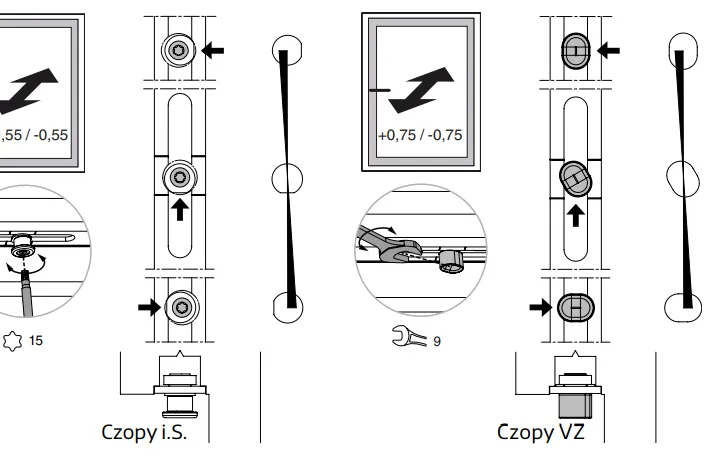 ,55 / -0,55

15

Czopy i.S.

+0,75 / -0,75

9

Czopy VZ