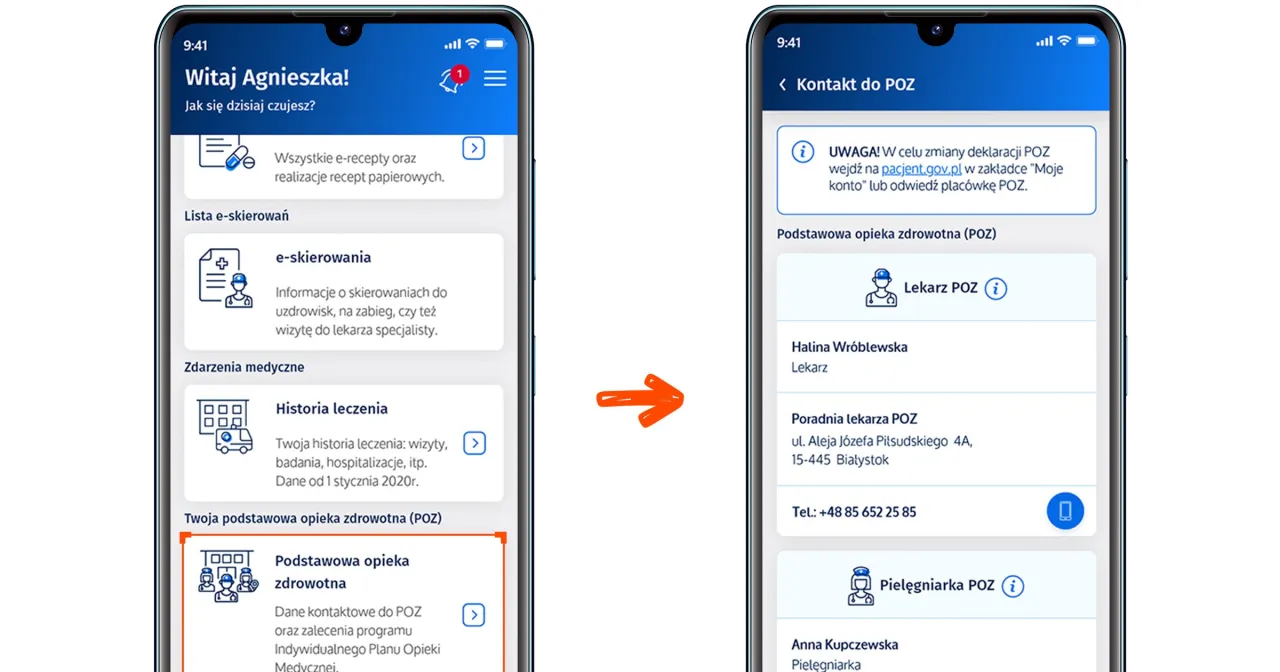 9:41

Witaj Agnieszka!

1

Jak się dzisiaj czujesz?

Wszystkie e-recepty oraz realizacje recept papierowych.

Lista e-skierowań

e-skierowania

Informacje o skierowaniach do uzdrowisk, na zabieg, czy też wizytę do lekarza specjalisty.

Zdarzenia medyczne

Historia leczenia

Twoja historia leczenia: wizyty, badania, hospitalizacje, itp. Dane od 1 stycznia 2020r.

Twoja podstawowa opieka zdrowotna (POZ)

Podstawowa opieka zdrowotna

Dane kontaktowe do POZ oraz zalecenia programu Indywidualnego Planu Opieki Medycznej.

9:41

Kontakt do POZ

UWAGA! W celu zmiany deklaracji POZ wejdź na pacjent.gov.pl w zakładce "Moje konto" lub odwiedź placówkę POZ.

Podstawowa opieka zdrowotna (POZ)

Lekarz POZ

Halina Wróblewska
Lekarz

Poradnia lekarza POZ
ul. Aleja Józefa Piłsudskiego 4A,
15-445 Białystok

Tel.: +48 85 652 25 85

Pielęgniarka POZ

Anna Kupczewska
Pielęgniarka