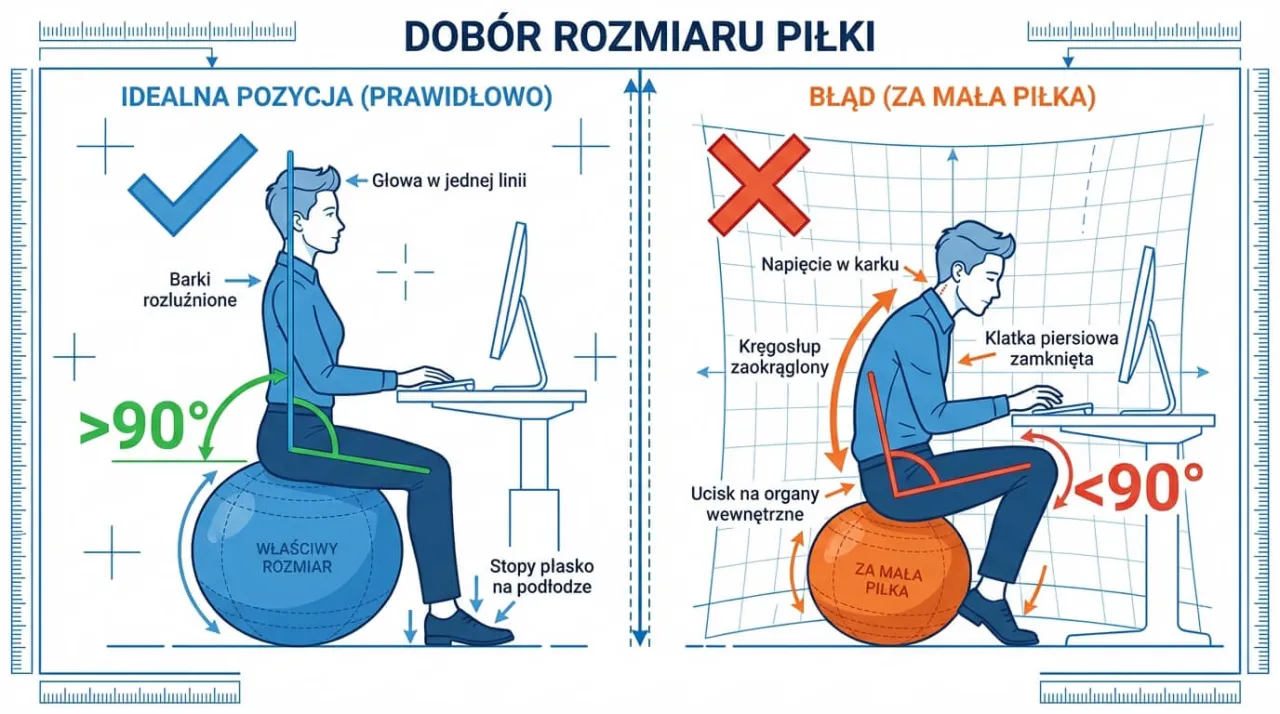 DOBÓR ROZMIARU PIŁKI

IDEALNA POZYCJA (PRAWIDŁOWO)

Głowa w jednej linii

Barki rozluźnione

>90°

WŁAŚCIWY ROZMIAR

Stopy płasko na podłodze

BŁĄD (ZA MAŁA PIŁKA)

Napięcie w karku

Kręgosłup zaokrąglony

Klatka piersiowa zamknięta

Ucisk na organy wewnętrzne

<90°

ZA MAŁA PIŁKA