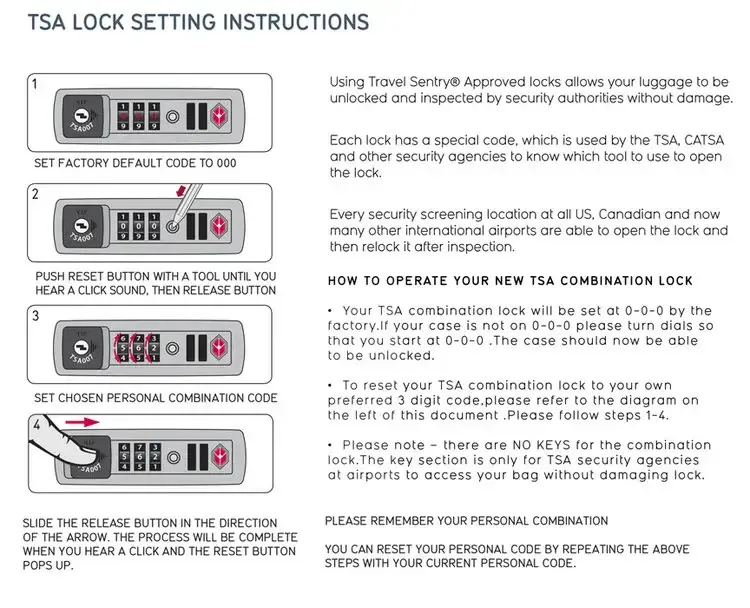 TSA LOCK SETTING INSTRUCTIONS

1

TSA007

9 9 9

SET FACTORY DEFAULT CODE TO 000

2

TSA007

1 1 1
0 0 0
9 9 9

PUSH RESET BUTTON WITH A TOOL UNTIL YOU HEAR A CLICK SOUND, THEN RELEASE BUTTON

3

TSA007

6 7 3
5 6 2
4 5 1

SET CHOSEN PERSONAL COMBINATION CODE

4

TSA007

6 7 3
5 6 2
4 5 1

SLIDE THE RELEASE BUTTON IN THE DIRECTION OF THE ARROW. THE PROCESS WILL BE COMPLETE WHEN YOU HEAR A CLICK AND THE RESET BUTTON POPS UP.

Using Travel Sentry® Approved locks allows your luggage to be unlocked and inspected by security authorities without damage.

Each lock has a special code, which is used by the TSA, CATSA and other security agencies to know which tool to use to open the lock.

Every security screening location at all US, Canadian and now many other international airports are able to open the lock and then relock it after inspection.

HOW TO OPERATE YOUR NEW TSA COMBINATION LOCK

• Your TSA combination lock will be set at 0-0-0 by the factory.If your case is not on 0-0-0 please turn dials so that you start at 0-0-0 .The case should now be able to be unlocked.

• To reset your TSA combination lock to your own preferred 3 digit code,please refer to the diagram on the left of this document .Please follow steps 1-4.

• Please note - there are NO KEYS for the combination lock.The key section is only for TSA security agencies at airports to access your bag without damaging lock.

PLEASE REMEMBER YOUR PERSONAL COMBINATION

YOU CAN RESET YOUR PERSONAL CODE BY REPEATING THE ABOVE STEPS WITH YOUR CURRENT PERSONAL CODE.