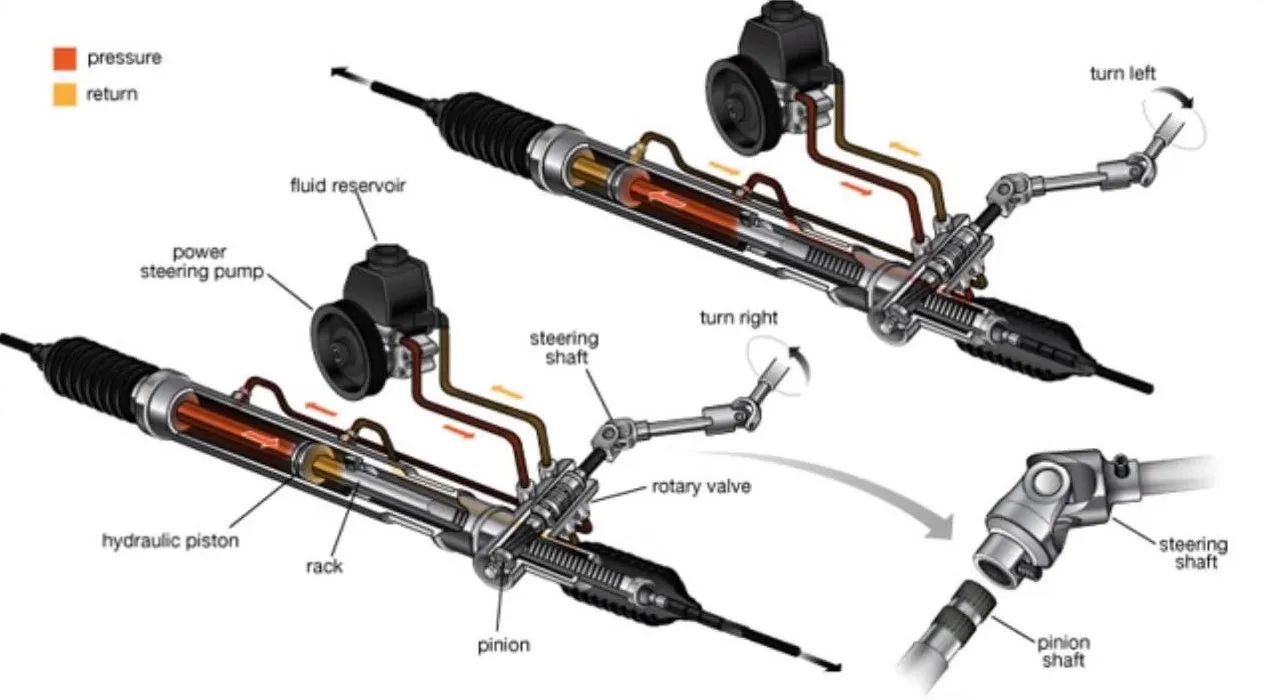 pressure
return

turn left

fluid reservoir

power steering pump

steering shaft

turn right

rotary valve

hydraulic piston

rack

pinion

steering shaft

pinion shaft