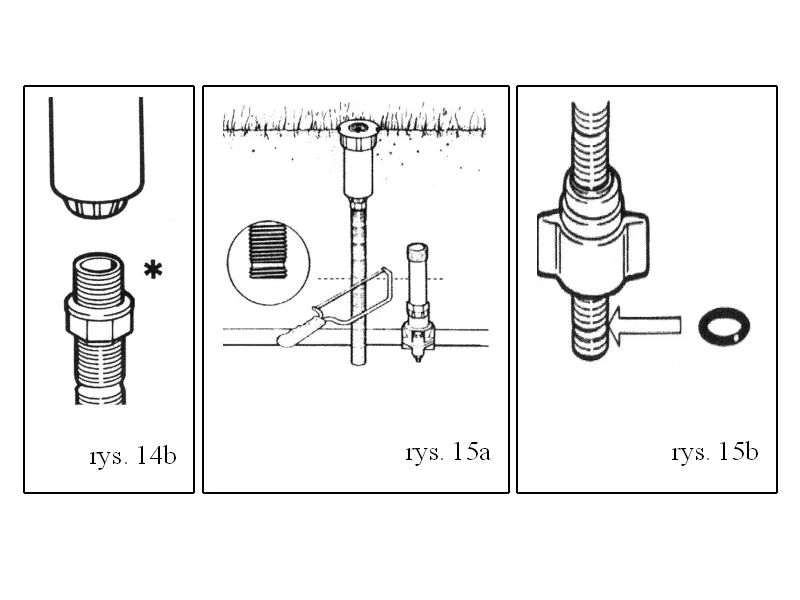 *

rys. 14b

rys. 15a

rys. 15b