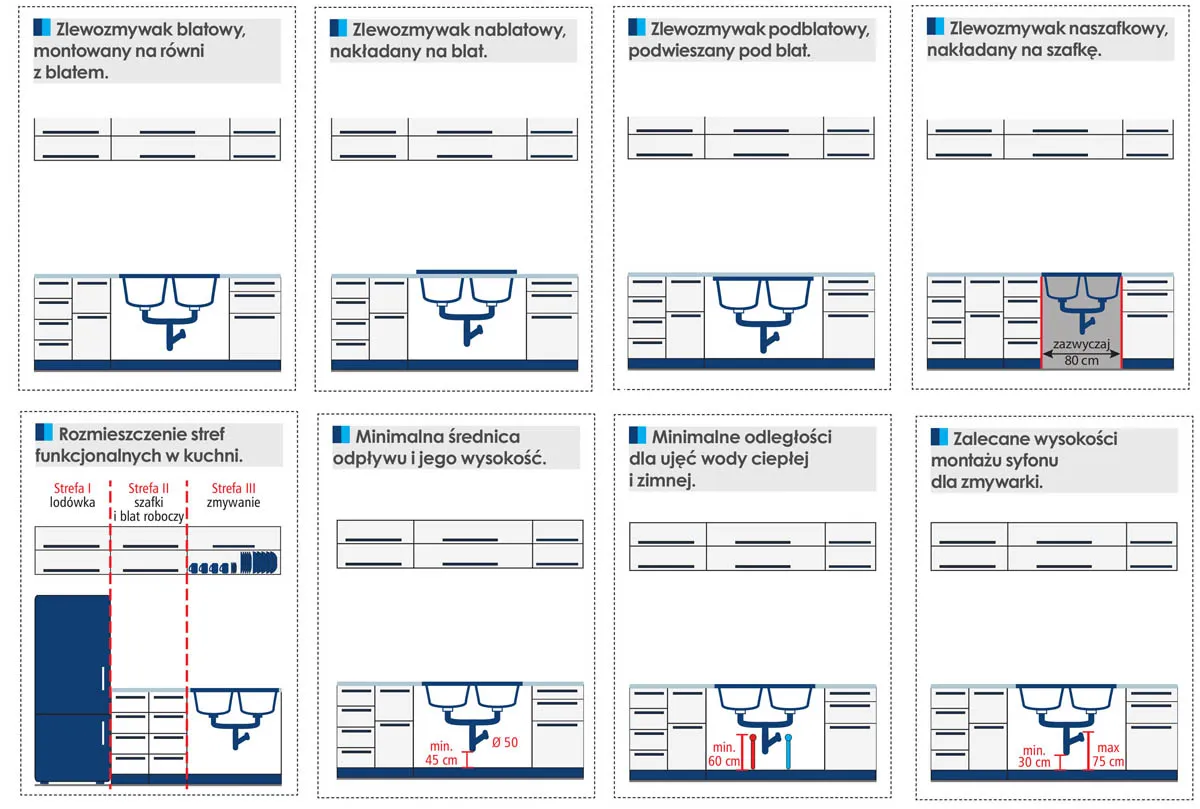 Zlewozmywak blatowy, montowany na równi z blatem.

Zlewozmywak nablatowy, nakładany na blat.

Zlewozmywak podblatowy, podwieszany pod blat.

Zlewozmywak naszafkowy, nakładany na szafkę.

zazwyczaj 80 cm

Rozmieszczenie stref funkcjonalnych w kuchni.

Strefa I lodówka

Strefa II szafki i blat roboczy

Strefa III zmywanie

Minimalna średnica odpływu i jego wysokość.

min. 45 cm

Ø 50

Minimalne odległości dla ujęć wody ciepłej i zimnej.

min. 60 cm

Zalecane wysokości montażu syfonu dla zmywarki.

min. 30 cm

max 75 cm